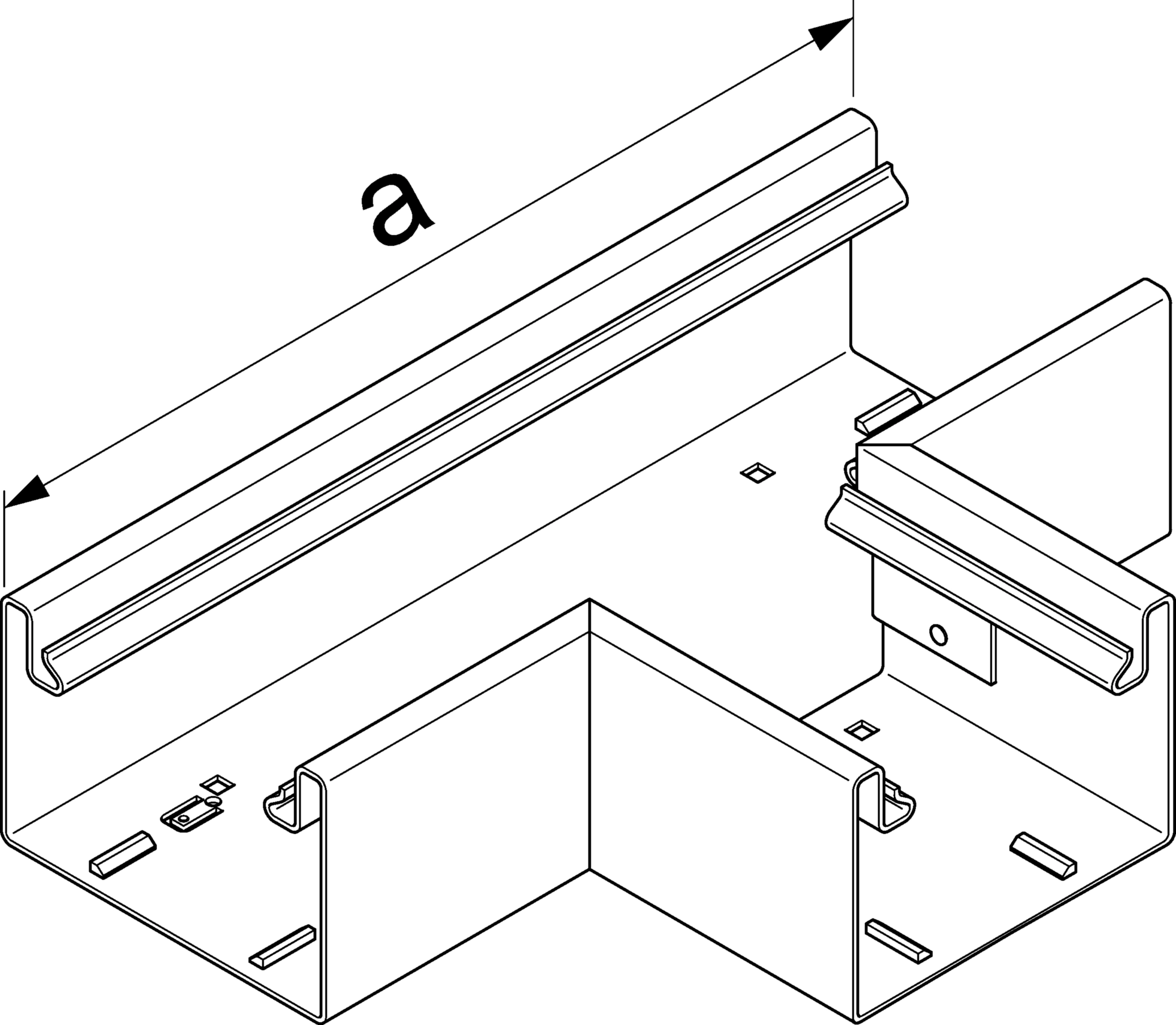 a