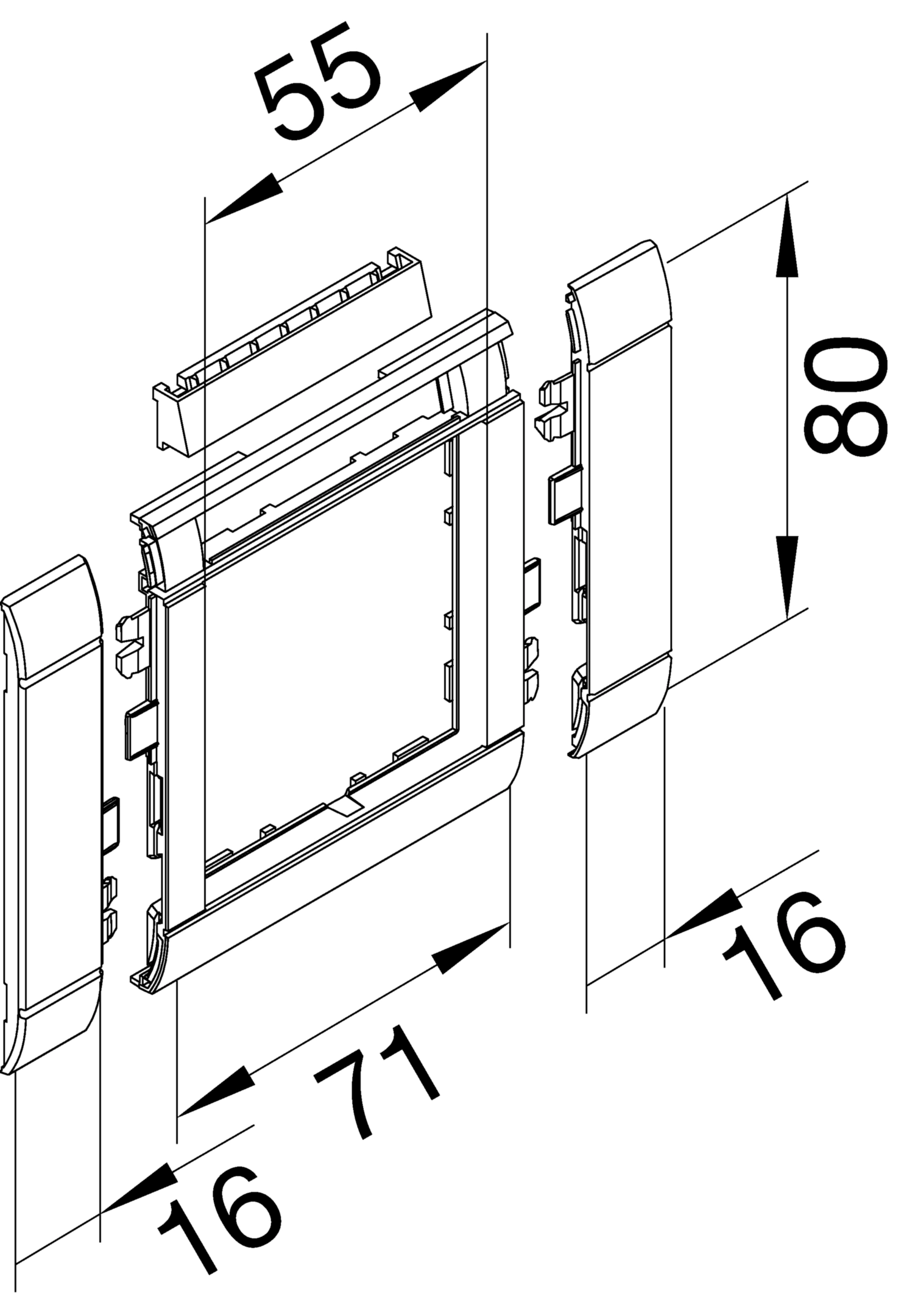 55
80
16
71
16