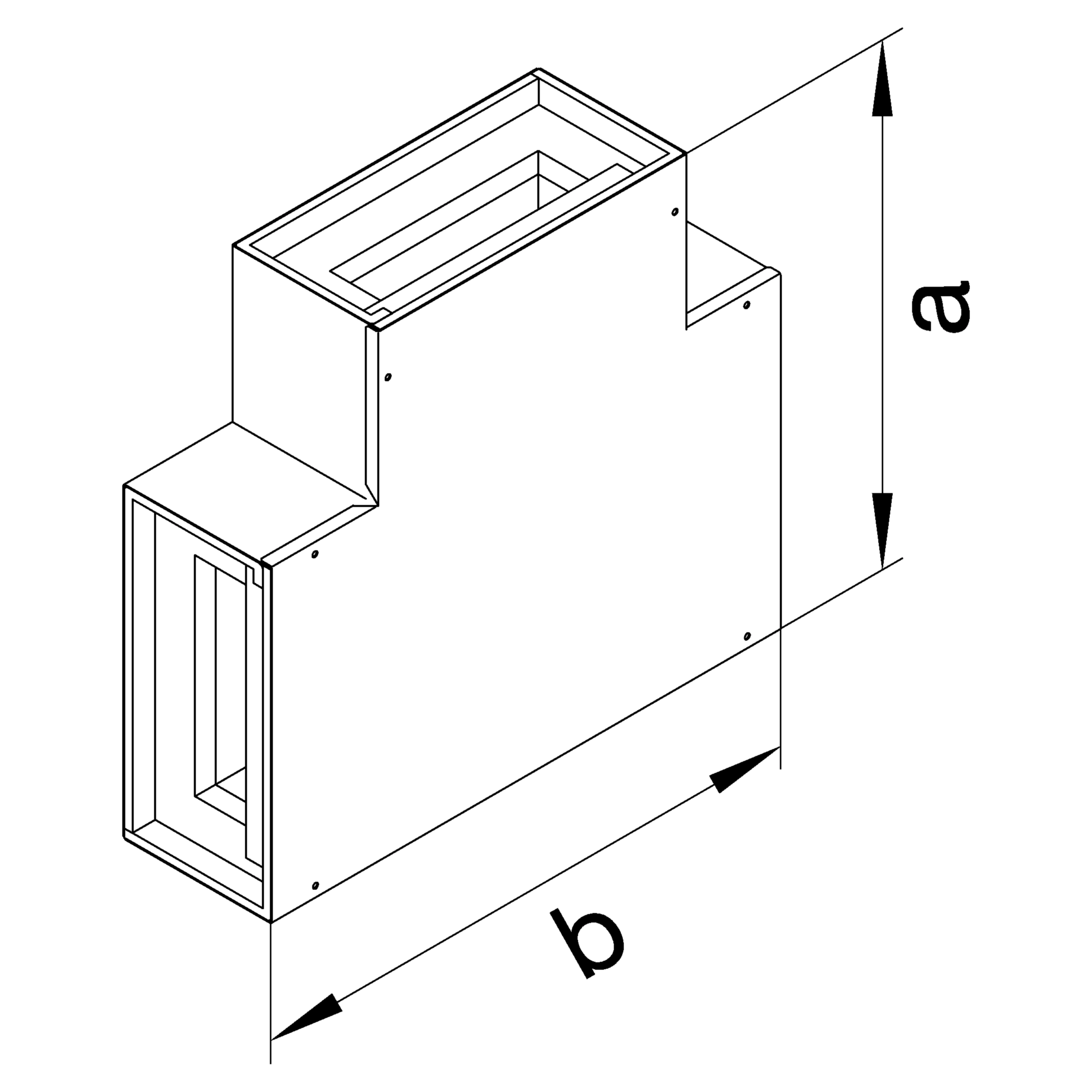 a

b