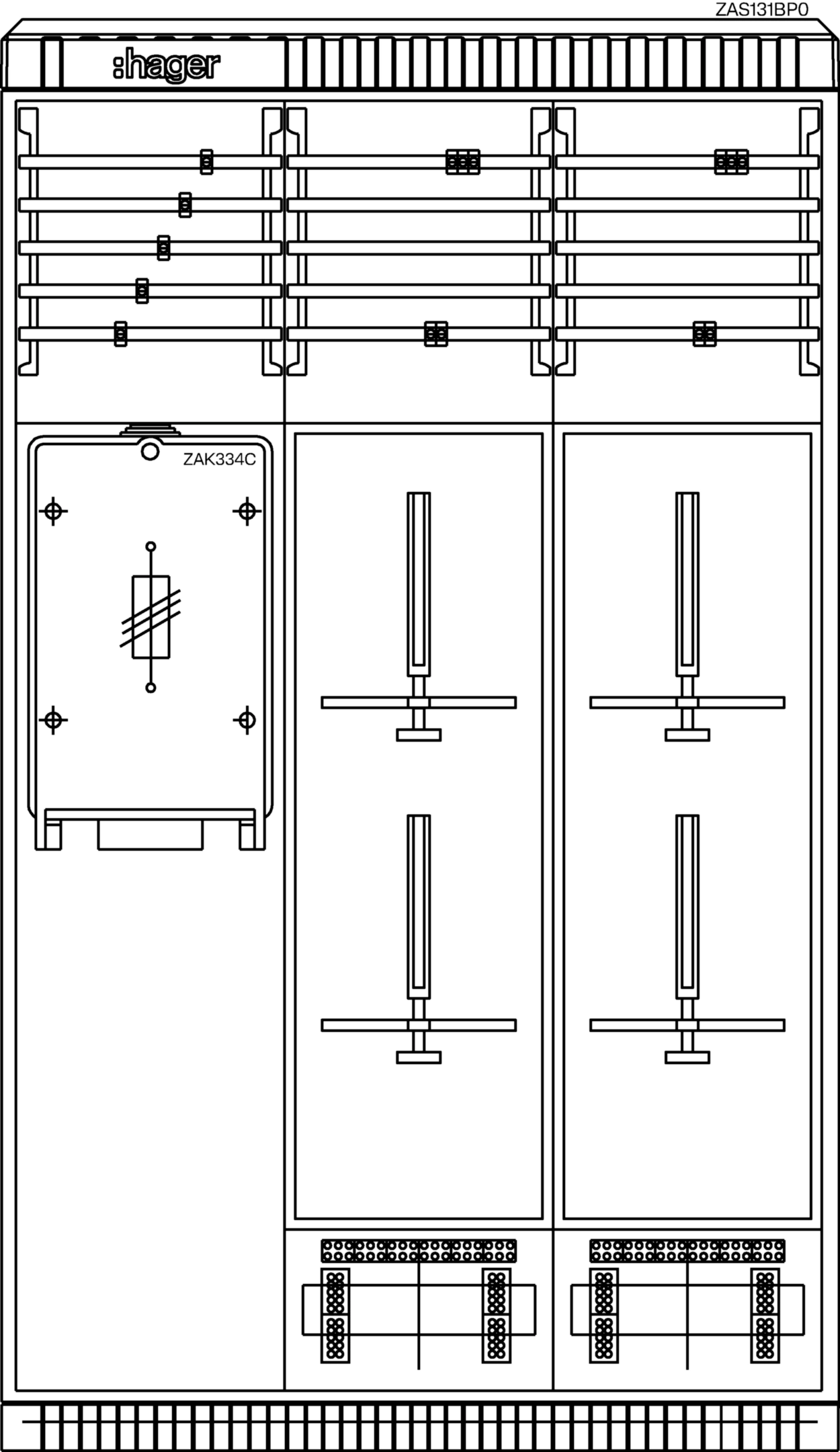 ZAS131BP0

:hager

ZAK334C