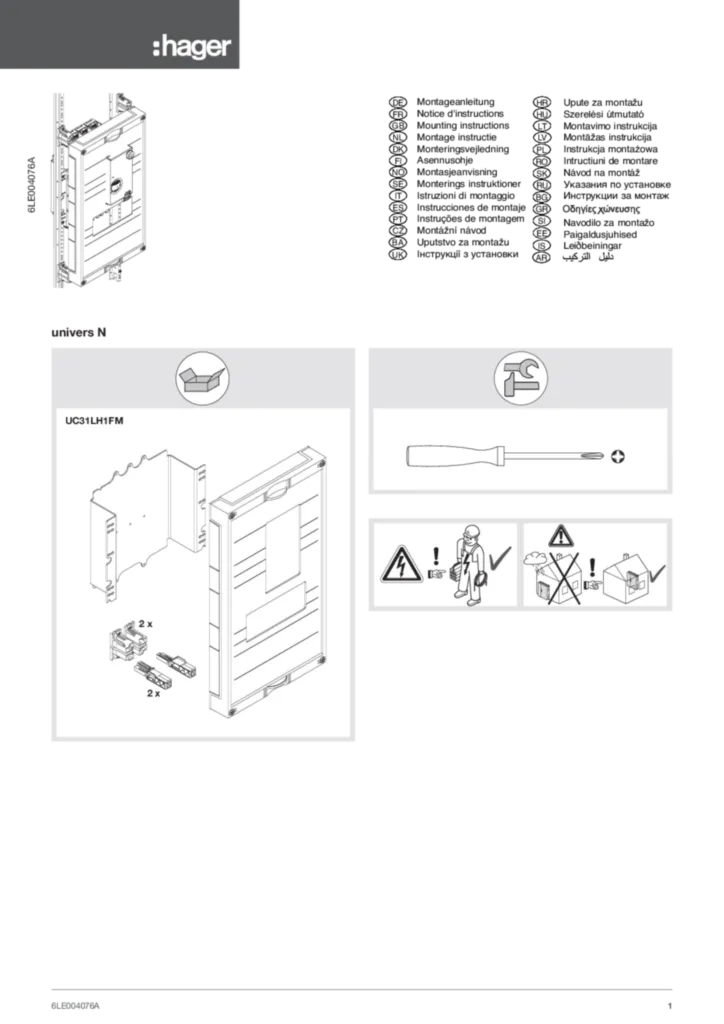 :hager

6LE004076A

DE Montageanleitung
FR Notice d'instructions
GB Mounting instructions
NL Montage instructie
DK Monteringsvejledning
FI Asennusohje
NO Montasjeanvisning
SE Monterings instruktioner
IT Istruzioni di montaggio
ES Instrucciones de montaje
PT Instruções de montagem
CZ Montážní návod
BA Uputstvo za montažu
UK Інструкції з установки

HR Upute za montažu
HU Szerelési útmutató
LT Montavimo instrukcija
LV Montāžas instrukcija
PL Instrukcja montażowa
RO Intructiuni de montare
SK Návod na montáž
RU Указания по установке
BG Инструкции за монтаж
GR Οδηγίες χώνευσης
SI Navodilo za montažo
EE Paigaldusjuhised
IS Leiðbeiningar
AR دليل التركيب

univers N

UC31LH1FM

2 x

2 x

6LE004076A

1