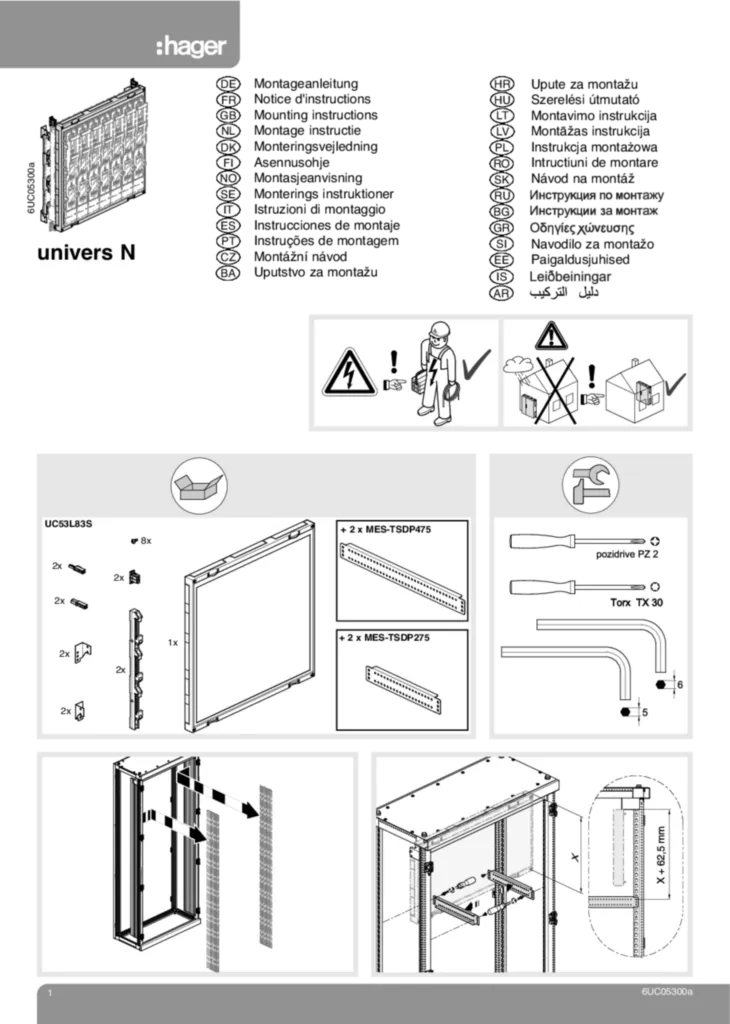 :hager

6UC05300a

univers N

DE Montageanleitung
FR Notice d'instructions
GB Mounting instructions
NL Montage instructie
DK Monteringsvejledning
FI Asennusohje
NO Montasjeanvisning
SE Monterings instruktioner
IT Istruzioni di montaggio
ES Instrucciones de montaje
PT Instruções de montagem
CZ Montážní návod
BA Uputstvo za montažu

HR Upute za montažu
HU Szerelési útmutató
LT Montavimo instrukcija
LV Montāžas instrukcija
PL Instrukcja montażowa
RO Intructiuni de montare
SK Návod na montáž
RU Инструкция по монтажу
BG Инструкции за монтаж
GR Οδηγίες χώνευσης
SI Navodilo za montažo
EE Paigaldusjuhised
IS Leiðbeiningar
AR دليل التركيب

UC53L83S
8x
2x
2x
2x
2x
2x
2x
1x

+ 2 x MES-TSDP475

+ 2 x MES-TSDP275

pozidrive PZ 2
Torx TX 30
6
5

X
X + 62,5 mm

1
6UC05300a