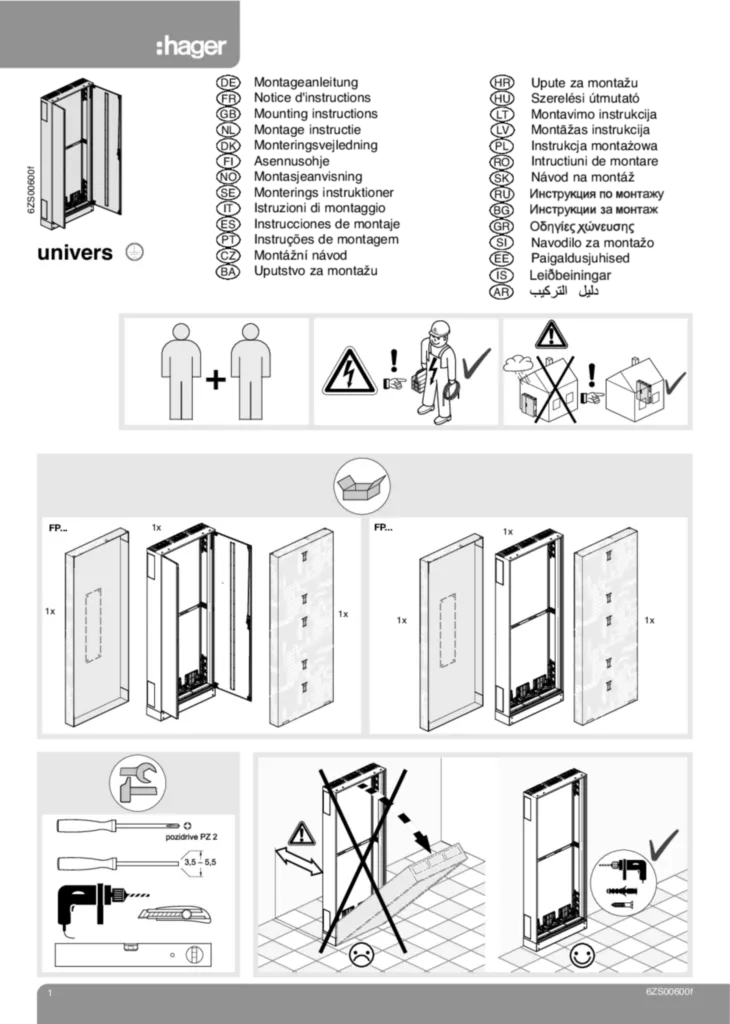 :hager

6ZS00600f

univers

DE Montageanleitung
FR Notice d'instructions
GB Mounting instructions
NL Montage instructie
DK Monteringsvejledning
FI Asennusohje
NO Montasjeanvisning
SE Monterings instruktioner
IT Istruzioni di montaggio
ES Instrucciones de montaje
PT Instruções de montagem
CZ Montážní návod
BA Uputstvo za montažu

HR Upute za montažu
HU Szerelési útmutató
LT Montavimo instrukcija
LV Montāžas instrukcija
PL Instrukcja montażowa
RO Intructiuni de montare
SK Návod na montáž
RU Инструкция по монтажу
BG Инструкции за монтаж
GR Οδηγίες χώνευσης
SI Navodilo za montažo
EE Paigaldusjuhised
IS Leiðbeiningar
AR دليل التركيب

FP...
1x
1x
1x

FP...
1x
1x
1x

pozidrive PZ 2
3,5 – 5,5

1

6ZS00600f