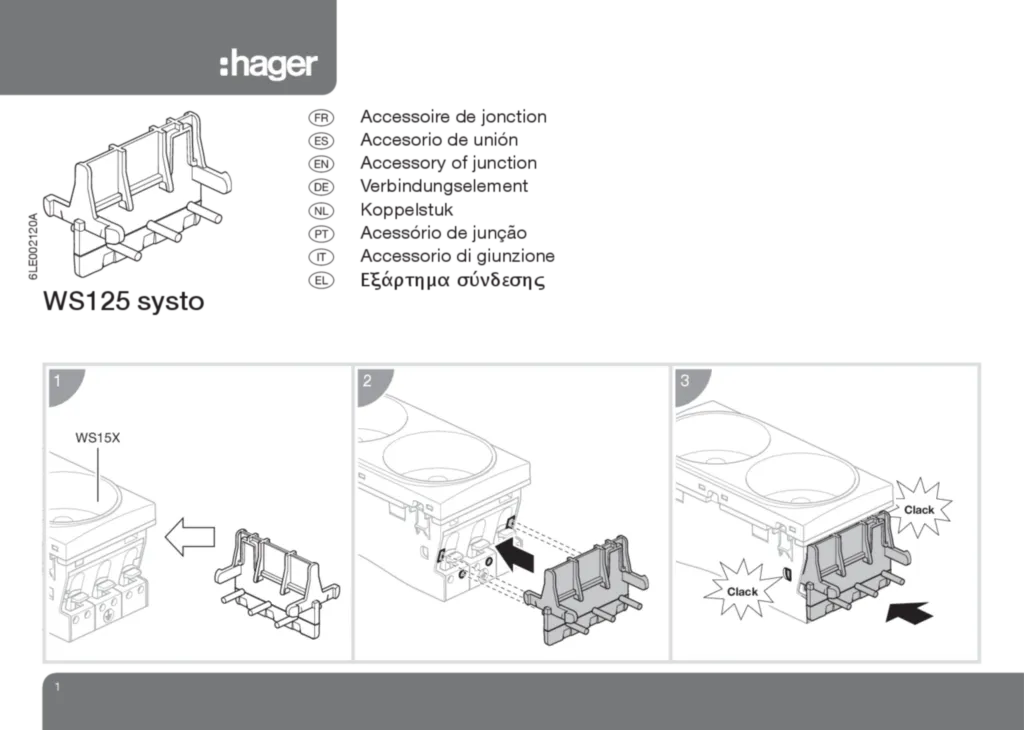 :hager

6LE002120A

WS125 systo

FR Accessoire de jonction
ES Accesorio de unión
EN Accessory of junction
DE Verbindungselement
NL Koppelstuk
PT Acessório de junção
IT Accessorio di giunzione
EL Εξάρτημα σύνδεσης

1
WS15X

2

3
Clack
Clack

1