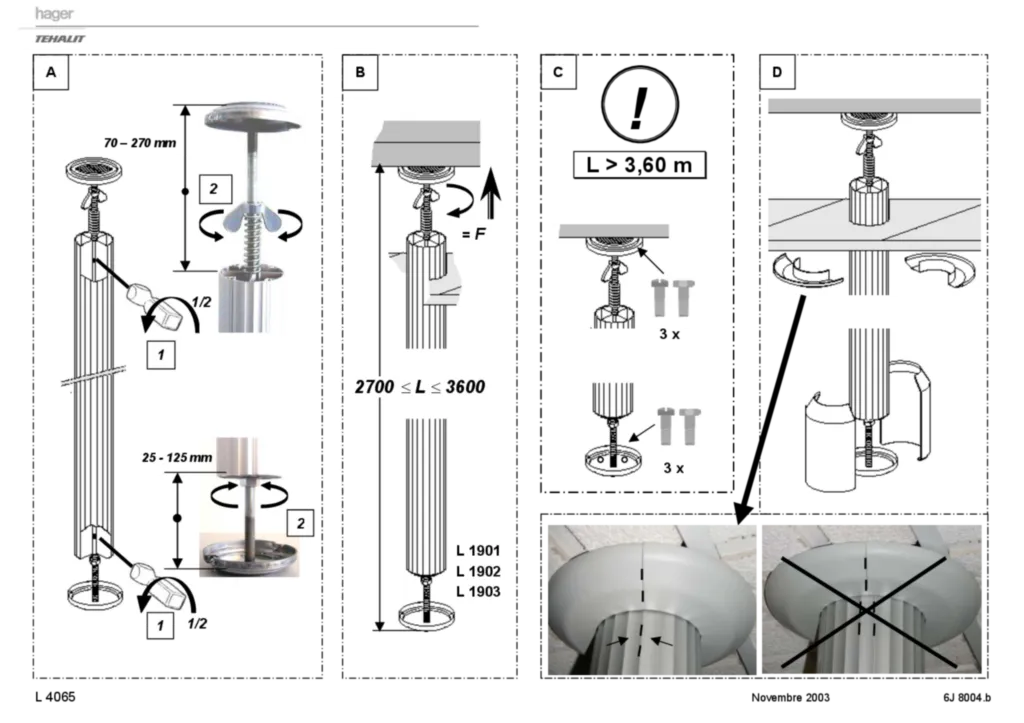 hager
TEHALIT

A

70 – 270 mm

2

1/2

1

25 - 125 mm

2

1

1/2

B

= F

$2700 \leq L \leq 3600$

L 1901
L 1902
L 1903

C

!

L > 3,60 m

3 x

3 x

D

L 4065

Novembre 2003

6J 8004.b