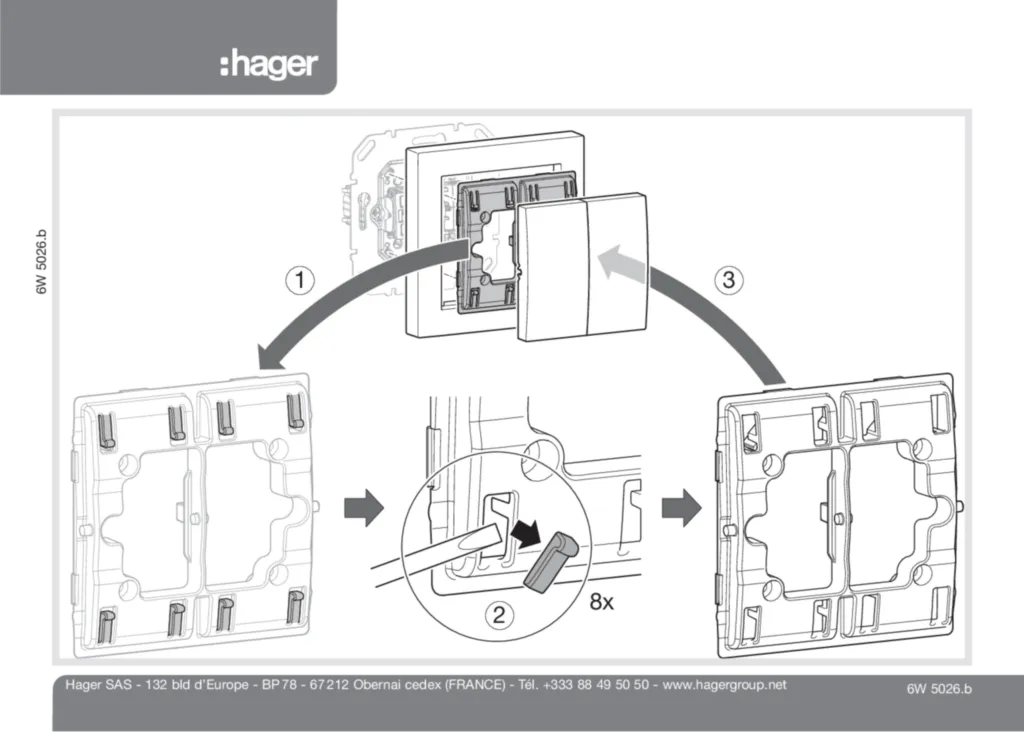 :hager

6W 5026.b

1

3

2

8x

Hager SAS - 132 bld d'Europe - BP 78 - 67212 Obernai cedex (FRANCE) - Tél. +333 88 49 50 50 - www.hagergroup.net

6W 5026.b