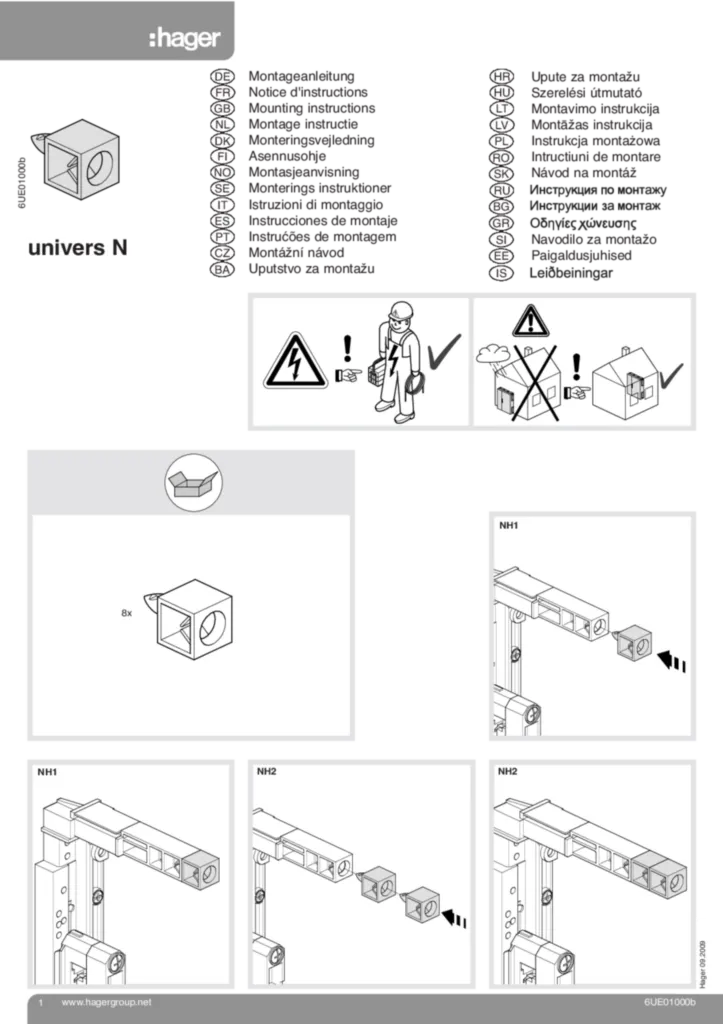 :hager

6UE01000b

univers N

DE Montageanleitung
FR Notice d'instructions
GB Mounting instructions
NL Montage instructie
DK Monteringsvejledning
FI Asennusohje
NO Montasjeanvisning
SE Monterings instruktioner
IT Istruzioni di montaggio
ES Instrucciones de montaje
PT Instrucões de montagem
CZ Montážní návod
BA Uputstvo za montažu

HR Upute za montažu
HU Szerelési útmutató
LT Montavimo instrukcija
LV Montāžas instrukcija
PL Instrukcja montażowa
RO Intructiuni de montare
SK Návod na montáž
RU Инструкция по монтажу
BG Инструкции за монтаж
GR Οδηγίες χώνευσης
SI Navodilo za montažo
EE Paigaldusjuhised
IS Leiðbeiningar

8x

NH1

NH1

NH2

NH2

Hager 09.2009

1 www.hagergroup.net 6UE01000b