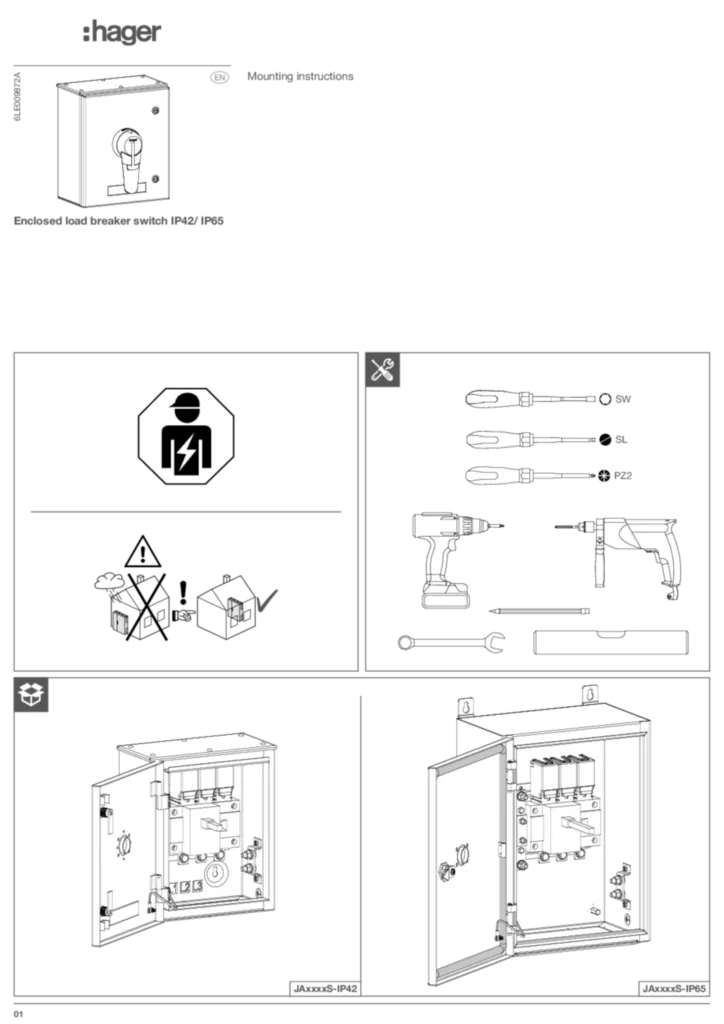 :hager

6LE009872A

EN Mounting instructions

Enclosed load breaker switch IP42/ IP65

SW

SL

PZ2

JAxxxxS-IP42

JAxxxxS-IP65

01