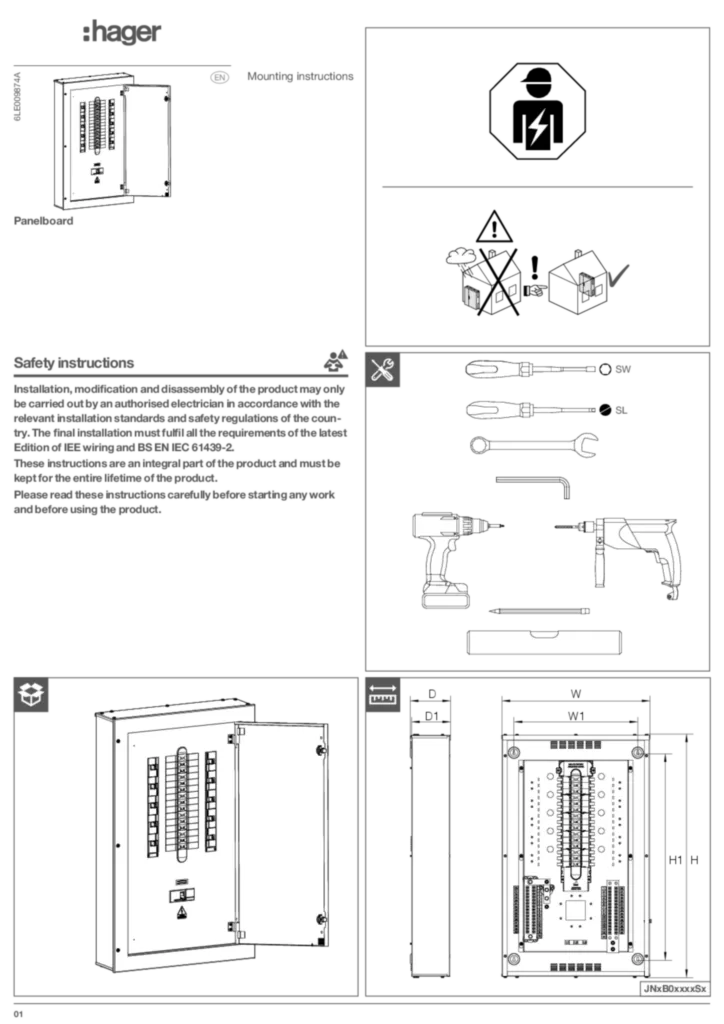 :hager

6LE008874A

EN Mounting instructions

Panelboard

Safety instructions

Installation, modification and disassembly of the product may only be carried out by an authorised electrician in accordance with the relevant installation standards and safety regulations of the country. The final installation must fulfil all the requirements of the latest Edition of IEE wiring and BS EN IEC 61439-2.
These instructions are an integral part of the product and must be kept for the entire lifetime of the product.
Please read these instructions carefully before starting any work and before using the product.

SW

SL

D

D1

W

W1

H1 H

JNxB0xxxxSx

01