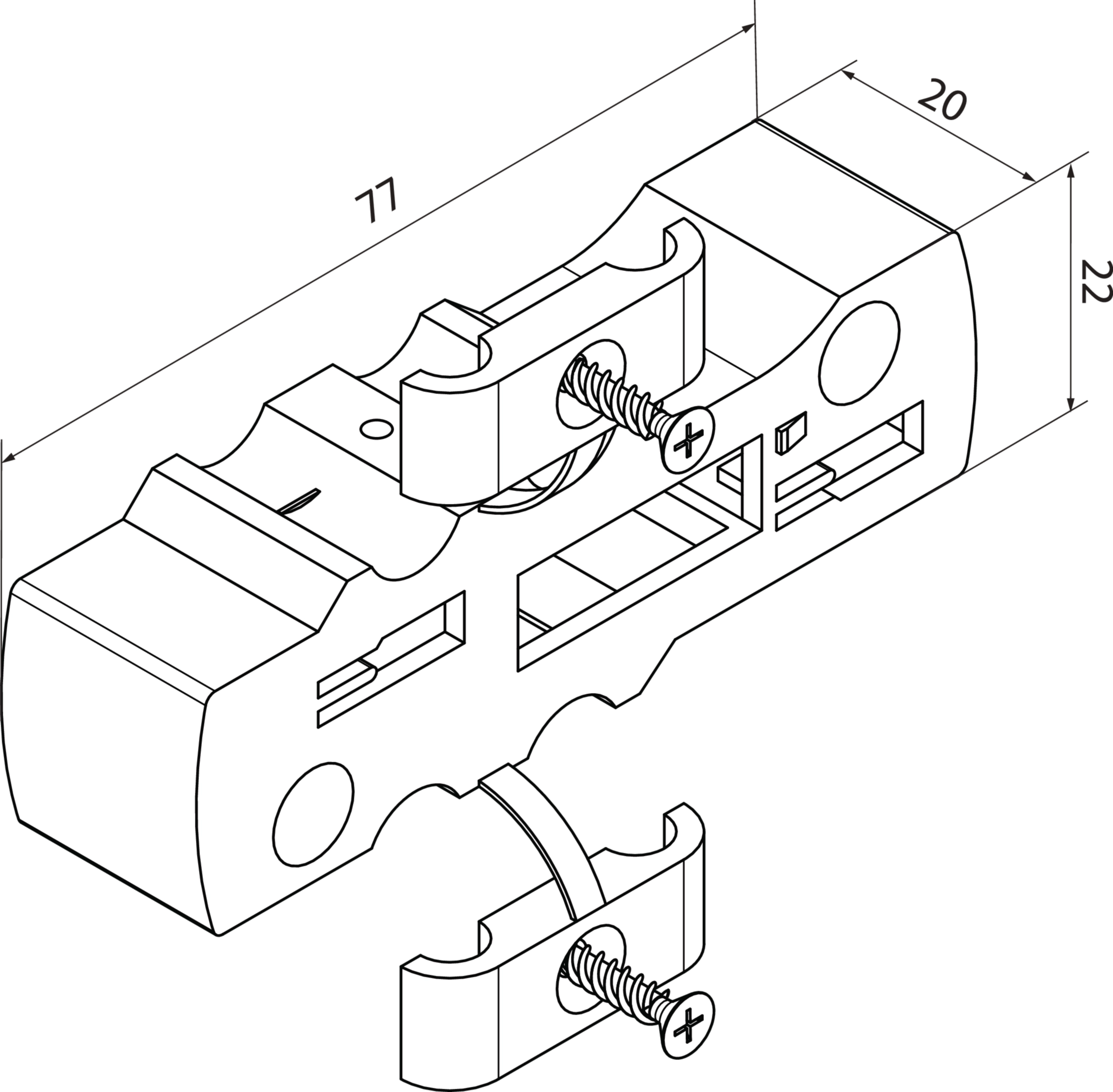 77

20

22