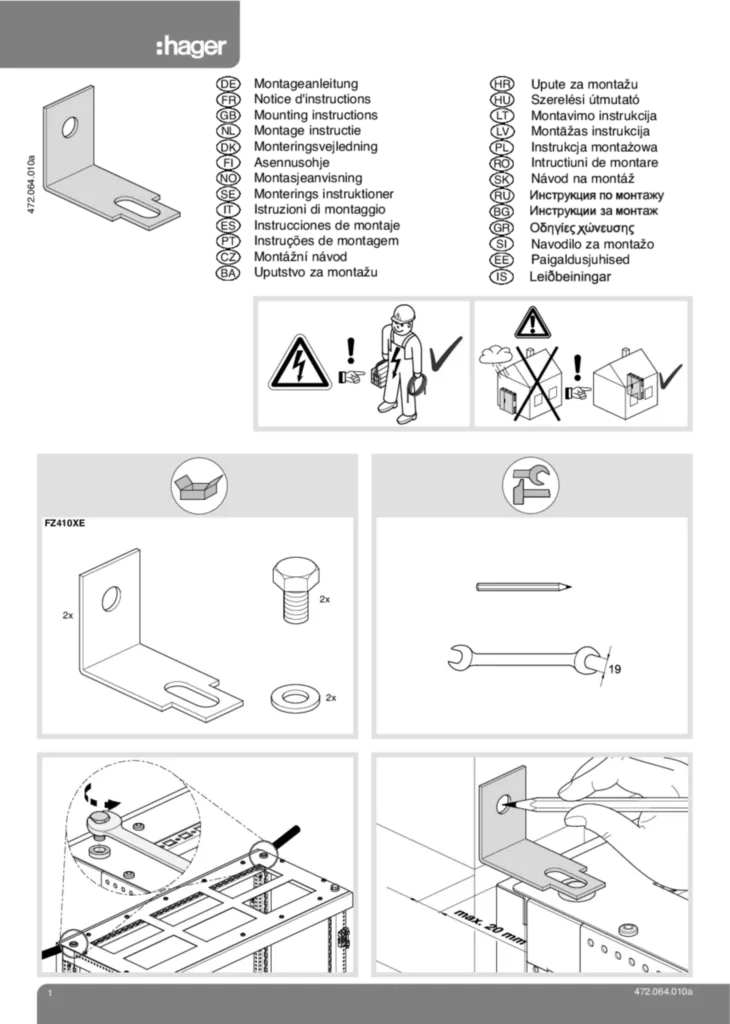 :hager

472.064.010a

DE Montageanleitung
FR Notice d'instructions
GB Mounting instructions
NL Montage instructie
DK Monteringsvejledning
FI Asennusohje
NO Montasjeanvisning
SE Monterings instruktioner
IT Istruzioni di montaggio
ES Instrucciones de montaje
PT Instruções de montagem
CZ Montážní návod
BA Uputstvo za montažu

HR Upute za montažu
HU Szerelési útmutató
LT Montavimo instrukcija
LV Montāžas instrukcija
PL Instrukcja montażowa
RO Intructiuni de montare
SK Návod na montáž
RU Инструкция по монтажу
BG Инструкции за монтаж
GR Οδηγίες χώνευσης
SI Navodilo za montažo
EE Paigaldusjuhised
IS Leiðbeiningar

FZ410XE

2x

2x

2x

19

max. 20 mm

1

472.064.010a