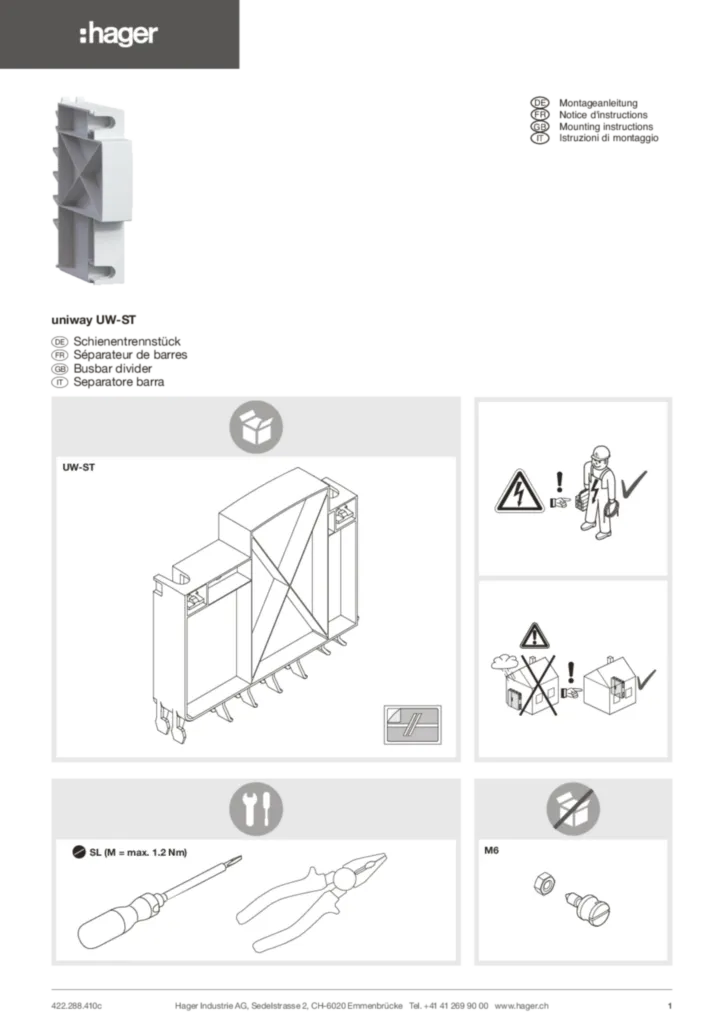 :hager

DE Montageanleitung
FR Notice d'instructions
GB Mounting instructions
IT Istruzioni di montaggio

uniway UW-ST

DE Schienentrennstück
FR Séparateur de barres
GB Busbar divider
IT Separatore barra

UW-ST

SL (M = max. 1.2 Nm)

M6

422.288.410c Hager Industrie AG, Sedelstrasse 2, CH-6020 Emmenbrücke Tel. +41 41 269 90 00 www.hager.ch 1