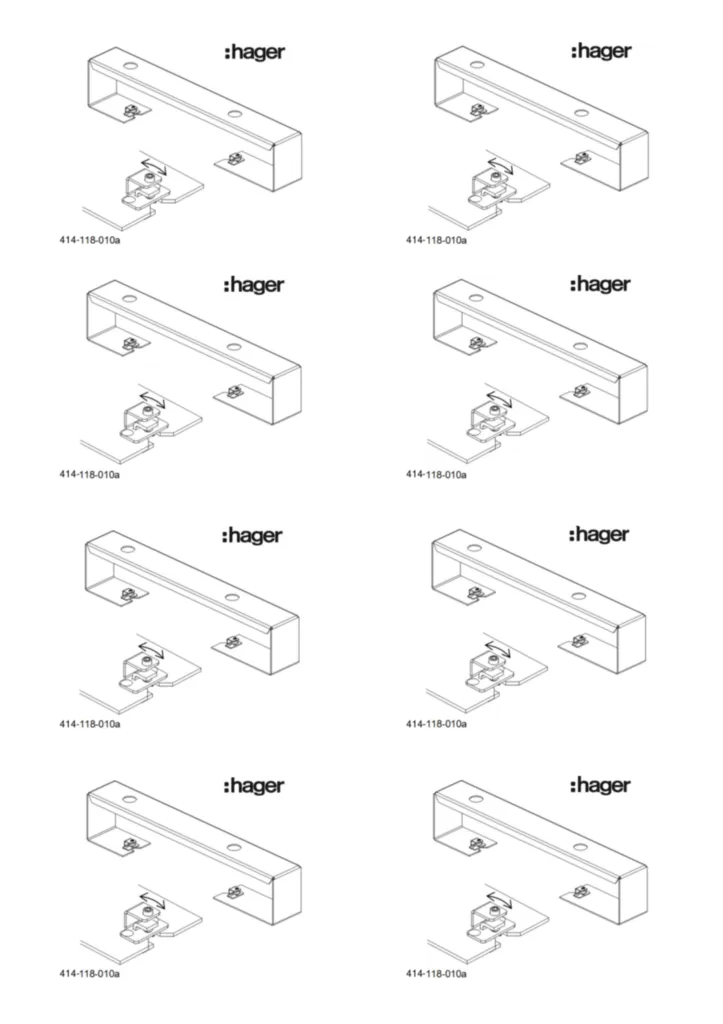 :hager

414-118-010a

:hager

414-118-010a

:hager

414-118-010a

:hager

414-118-010a

:hager

414-118-010a

:hager

414-118-010a

:hager

414-118-010a

:hager

414-118-010a