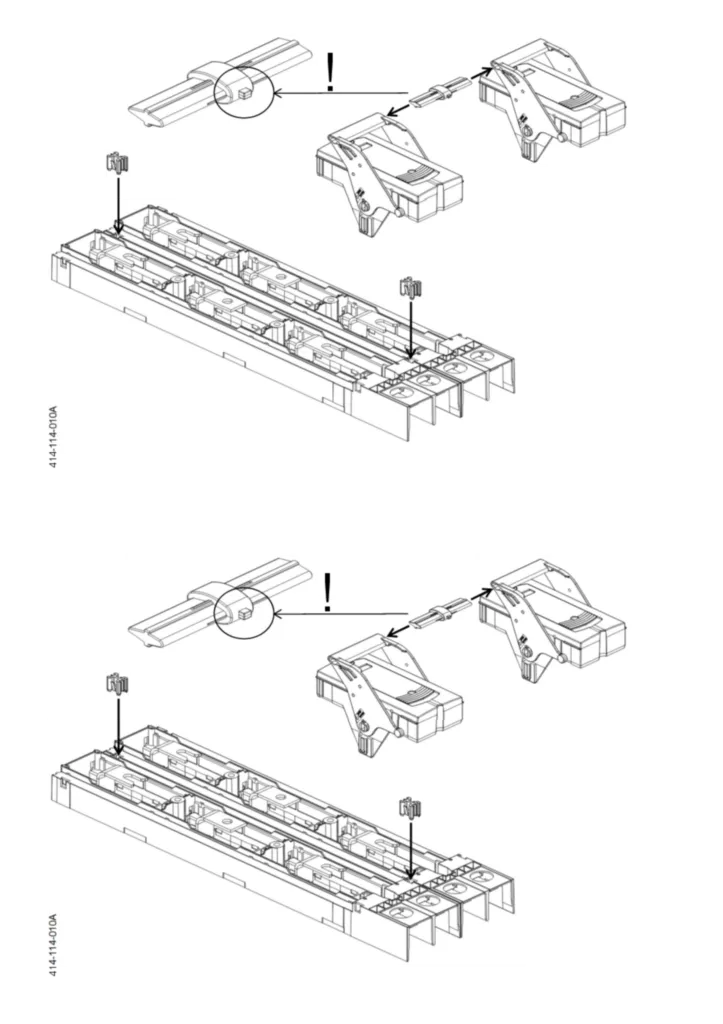 !

414-114-010A

!

414-114-010A