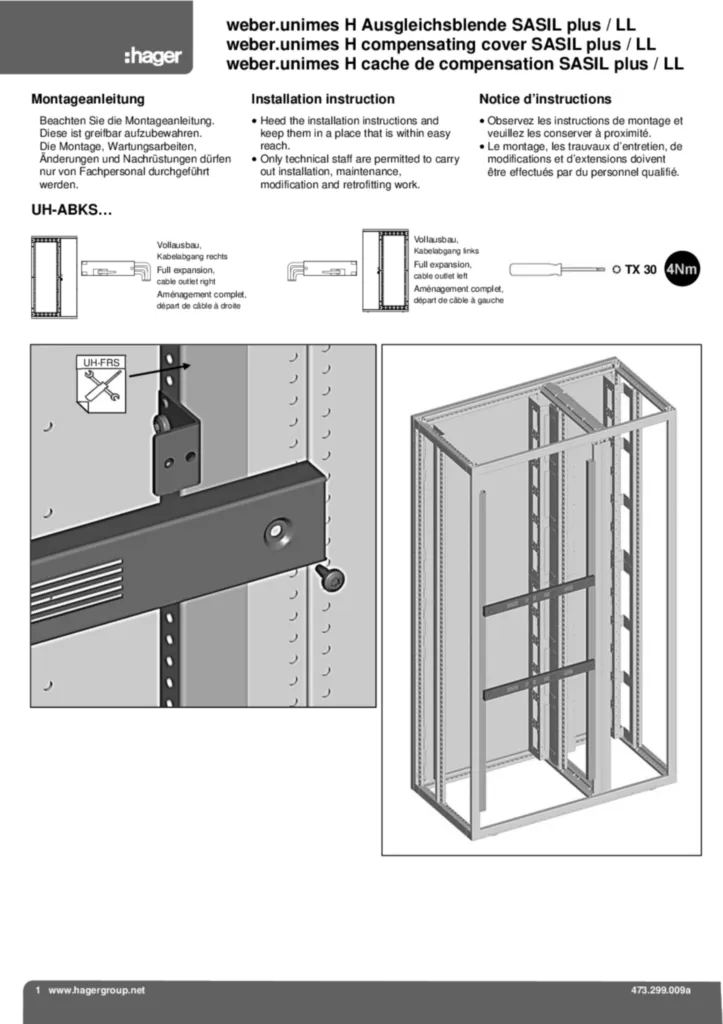 :hager

weber.unimes H Ausgleichsblende SASIL plus / LL
weber.unimes H compensating cover SASIL plus / LL
weber.unimes H cache de compensation SASIL plus / LL

Montageanleitung

Beachten Sie die Montageanleitung. Diese ist greifbar aufzubewahren. Die Montage, Wartungsarbeiten, Änderungen und Nachrüstungen dürfen nur von Fachpersonal durchgeführt werden.

Installation instruction

• Heed the installation instructions and keep them in a place that is within easy reach.
• Only technical staff are permitted to carry out installation, maintenance, modification and retrofitting work.

Notice d'instructions

• Observez les instructions de montage et veuillez les conserver à proximité.
• Le montage, les trauvaux d'entretien, de modifications et d'extensions doivent être effectués par du personnel qualifié.

UH-ABKS...

Vollausbau, Kabelabgang rechts
Full expansion, cable outlet right
Aménagement complet, départ de câble à droite

Vollausbau, Kabelabgang links
Full expansion, cable outlet left
Aménagement complet, départ de câble à gauche

TX 30 4Nm

UH-FRS

1 www.hagergroup.net 473.299.009a