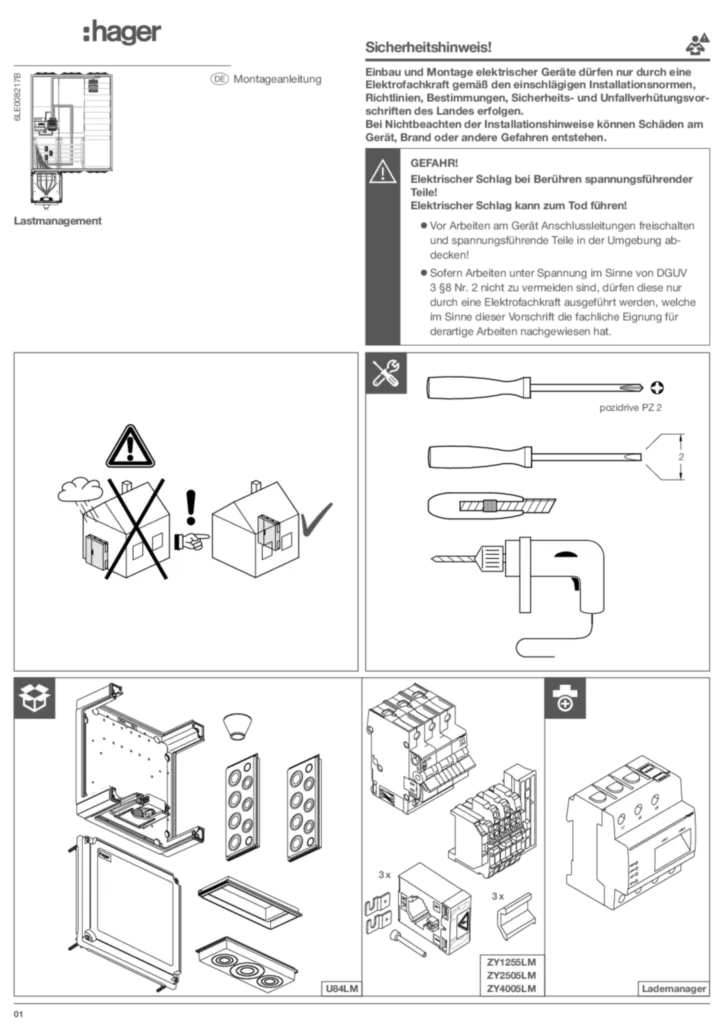 :hager

6LE008217B

DE Montageanleitung

Lastmanagement

Sicherheitshinweis!

Einbau und Montage elektrischer Geräte dürfen nur durch eine Elektrofachkraft gemäß den einschlägigen Installationsnormen, Richtlinien, Bestimmungen, Sicherheits- und Unfallverhütungsvorschriften des Landes erfolgen.
Bei Nichtbeachten der Installationshinweise können Schäden am Gerät, Brand oder andere Gefahren entstehen.

GEFAHR!
Elektrischer Schlag bei Berühren spannungsführender Teile!
Elektrischer Schlag kann zum Tod führen!

● Vor Arbeiten am Gerät Anschlussleitungen freischalten und spannungsführende Teile in der Umgebung abdecken!

● Sofern Arbeiten unter Spannung im Sinne von DGUV 3 §8 Nr. 2 nicht zu vermeiden sind, dürfen diese nur durch eine Elektrofachkraft ausgeführt werden, welche im Sinne dieser Vorschrift die fachliche Eignung für derartige Arbeiten nachgewiesen hat.

pozidrive PZ 2

2

U84LM

3 x

3 x

ZY1255LM
ZY2505LM
ZY4005LM

Lademanager

01