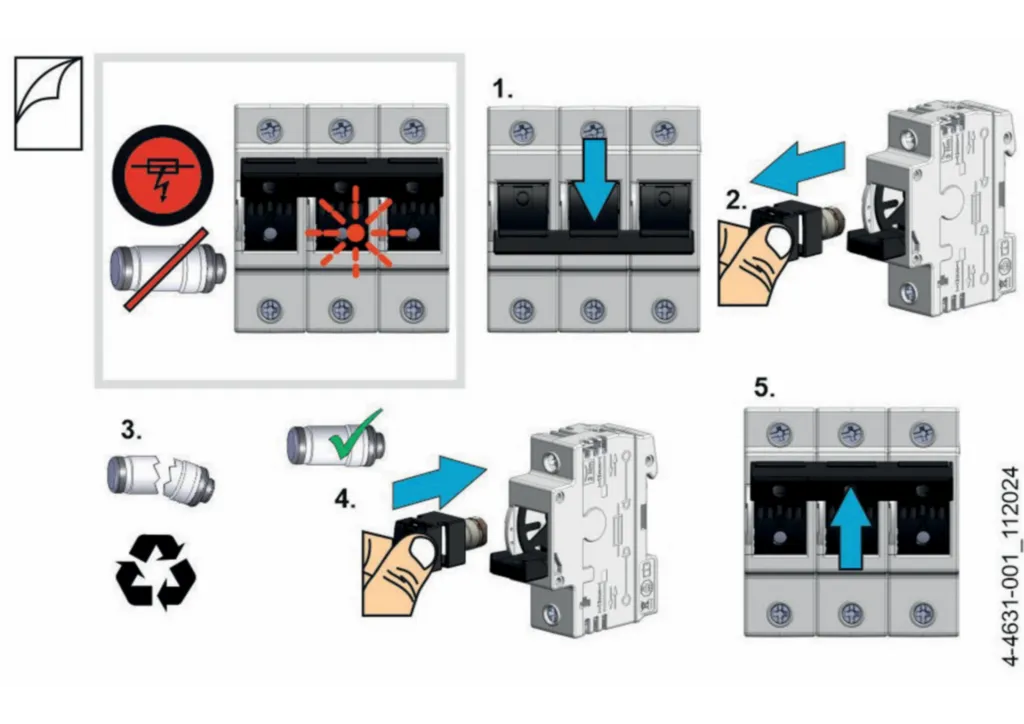 1.

2.

3.

4.

5.

4-4631-001_112024