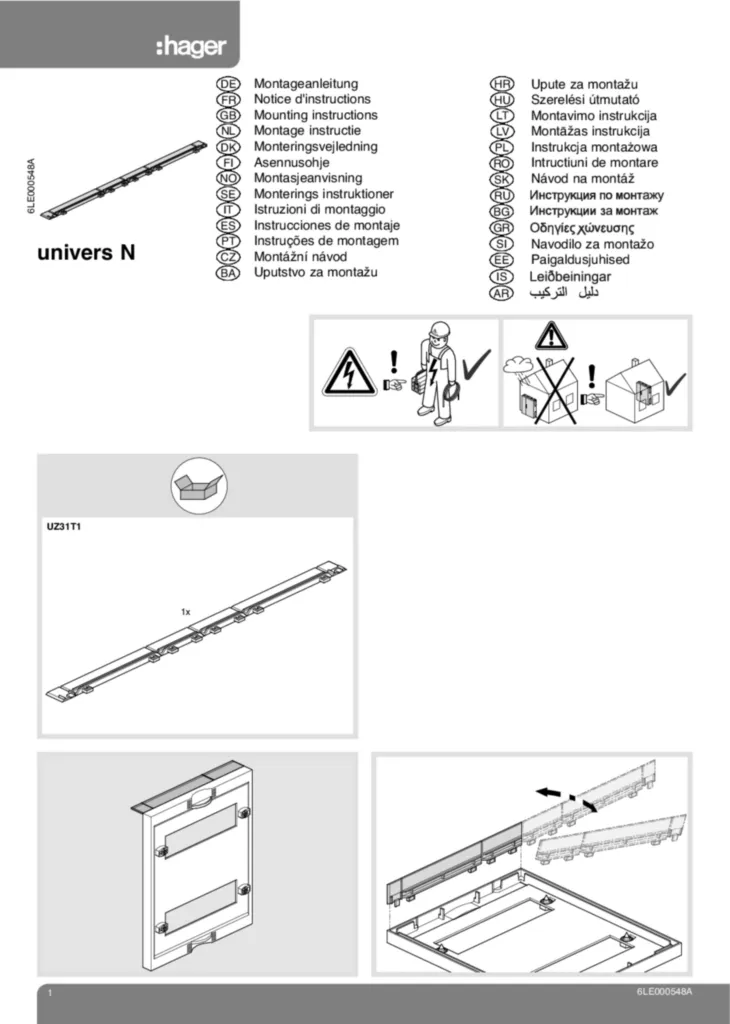 :hager

6LE000548A

univers N

DE Montageanleitung
FR Notice d'instructions
GB Mounting instructions
NL Montage instructie
DK Monteringsvejledning
FI Asennusohje
NO Montasjeanvisning
SE Monterings instruktioner
IT Istruzioni di montaggio
ES Instrucciones de montaje
PT Instruções de montagem
CZ Montážní návod
BA Uputstvo za montažu

HR Upute za montažu
HU Szerelési útmutató
LT Montavimo instrukcija
LV Montāžas instrukcija
PL Instrukcja montażowa
RO Intructiuni de montare
SK Návod na montáž
RU Инструкция по монтажу
BG Инструкции за монтаж
GR Οδηγίες χώνευσης
SI Navodilo za montažo
EE Paigaldusjuhised
IS Leiðbeiningar
AR دليل التركيب

UZ31T1

1x

1

6LE000548A