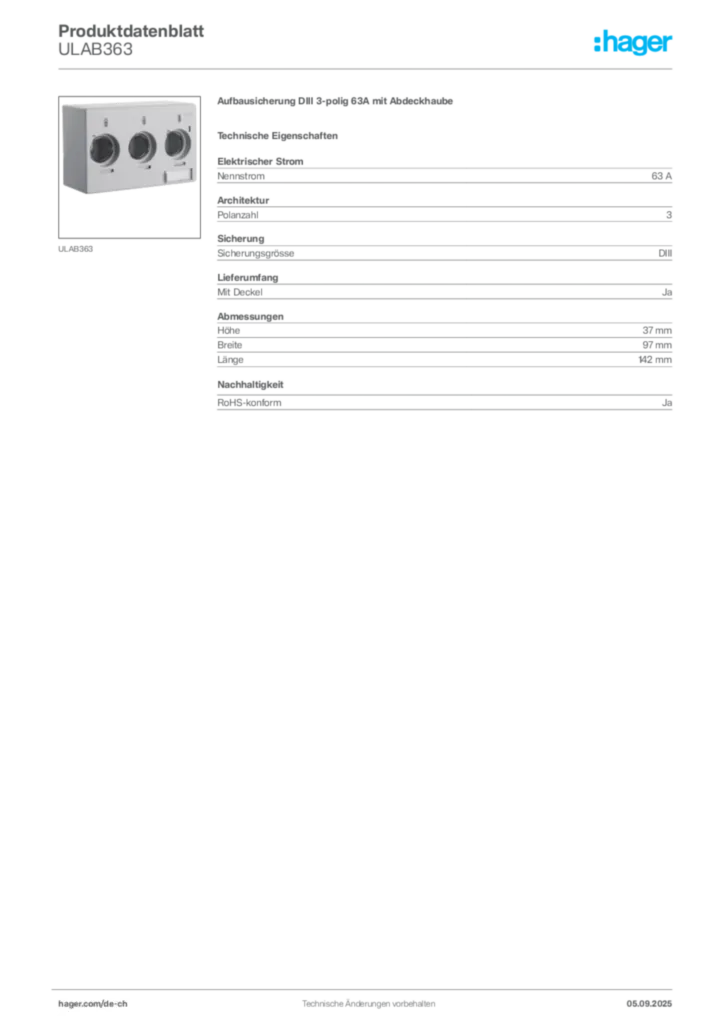 Produktdatenblatt
ULAB363

:hager

ULAB363

Aufbausicherung DIII 3-polig 63A mit Abdeckhaube

Technische Eigenschaften

Elektrischer Strom

| Nennstrom | 63 A |
|---|---|

Architektur

| Polanzahl | 3 |
|---|---|

Sicherung

| Sicherungsgrösse | DIII |
|---|---|

Lieferumfang

| Mit Deckel | Ja |
|---|---|

Abmessungen

| Höhe | 37 mm |
|---|---|
| Breite | 97 mm |
| Länge | 142 mm |

Nachhaltigkeit

| RoHS-konform | Ja |
|---|---|

hager.com/de-ch
Technische Änderungen vorbehalten
05.09.2025