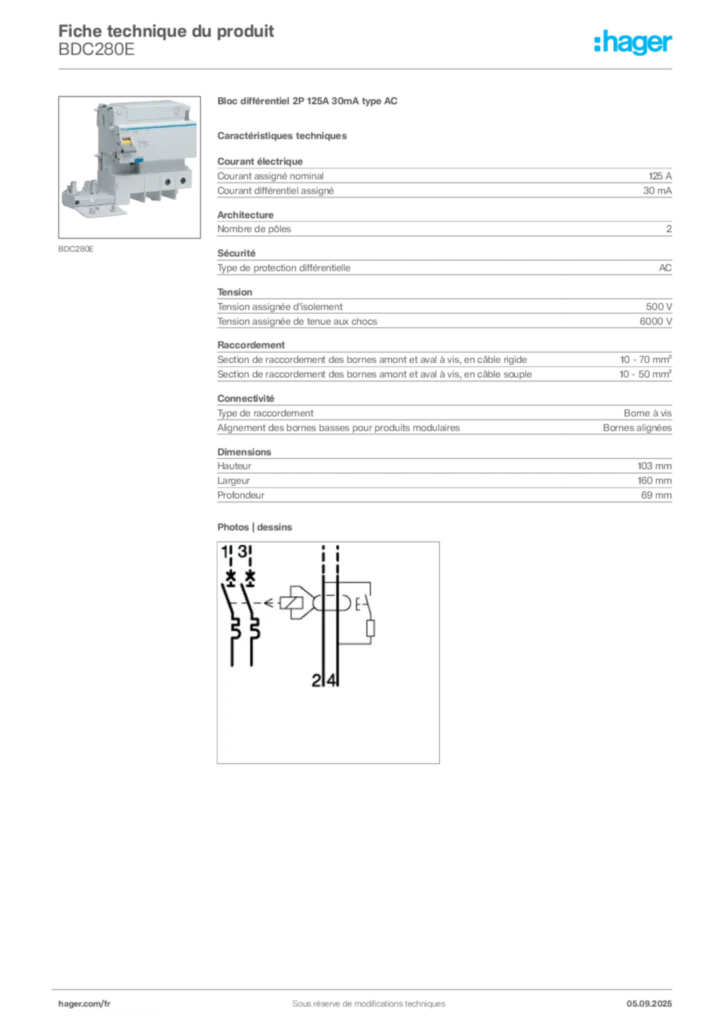 Fiche technique du produit
BDC280E

:hager

BDC280E

Bloc différentiel 2P 125A 30mA type AC

Caractéristiques techniques

Courant électrique

| Courant assigné nominal | 125 A |
|---|---|
| Courant différentiel assigné | 30 mA |

Architecture

| Nombre de pôles | 2 |
|---|---|

Sécurité

| Type de protection différentielle | AC |
|---|---|

Tension

| Tension assignée d'isolement | 500 V |
|---|---|
| Tension assignée de tenue aux chocs | 6000 V |

Raccordement

| Section de raccordement des bornes amont et aval à vis, en câble rigide | 10 - 70 mm² |
|---|---|
| Section de raccordement des bornes amont et aval à vis, en câble souple | 10 - 50 mm² |

Connectivité

| Type de raccordement | Borne à vis |
|---|---|
| Alignement des bornes basses pour produits modulaires | Bornes alignées |

Dimensions

| Hauteur | 103 mm |
|---|---|
| Largeur | 160 mm |
| Profondeur | 69 mm |

Photos | dessins

1 3
2 4

hager.com/fr
Sous réserve de modifications techniques
05.09.2025