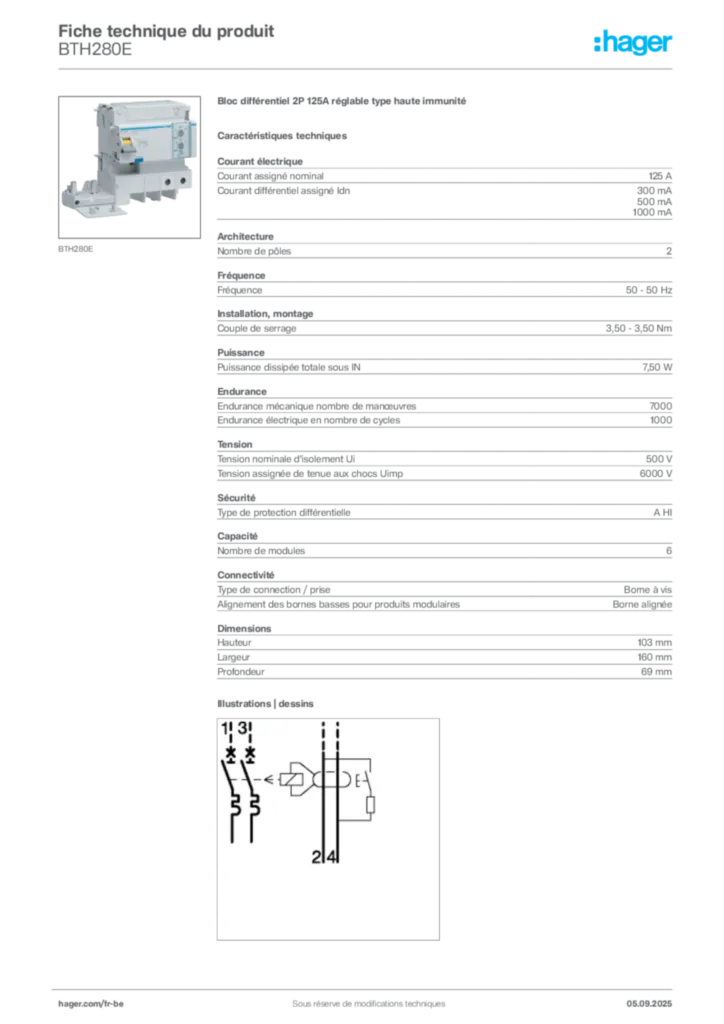 Fiche technique du produit
BTH280E

:hager

BTH280E

Bloc différentiel 2P 125A réglable type haute immunité

Caractéristiques techniques

Courant électrique

| | |
|---|---|
| Courant assigné nominal | 125 A |
| Courant différentiel assigné Idn | 300 mA 500 mA 1000 mA |

Architecture

| | |
|---|---|
| Nombre de pôles | 2 |

Fréquence

| | |
|---|---|
| Fréquence | 50 - 50 Hz |

Installation, montage

| | |
|---|---|
| Couple de serrage | 3,50 - 3,50 Nm |

Puissance

| | |
|---|---|
| Puissance dissipée totale sous IN | 7,50 W |

Endurance

| | |
|---|---|
| Endurance mécanique nombre de manœuvres | 7000 |
| Endurance électrique en nombre de cycles | 1000 |

Tension

| | |
|---|---|
| Tension nominale d'isolement Ui | 500 V |
| Tension assignée de tenue aux chocs Uimp | 6000 V |

Sécurité

| | |
|---|---|
| Type de protection différentielle | A HI |

Capacité

| | |
|---|---|
| Nombre de modules | 6 |

Connectivité

| | |
|---|---|
| Type de connection / prise | Borne à vis |
| Alignement des bornes basses pour produits modulaires | Borne alignée |

Dimensions

| | |
|---|---|
| Hauteur | 103 mm |
| Largeur | 160 mm |
| Profondeur | 69 mm |

Illustrations | dessins

1 3
2 4

hager.com/fr-be Sous réserve de modifications techniques 05.09.2025