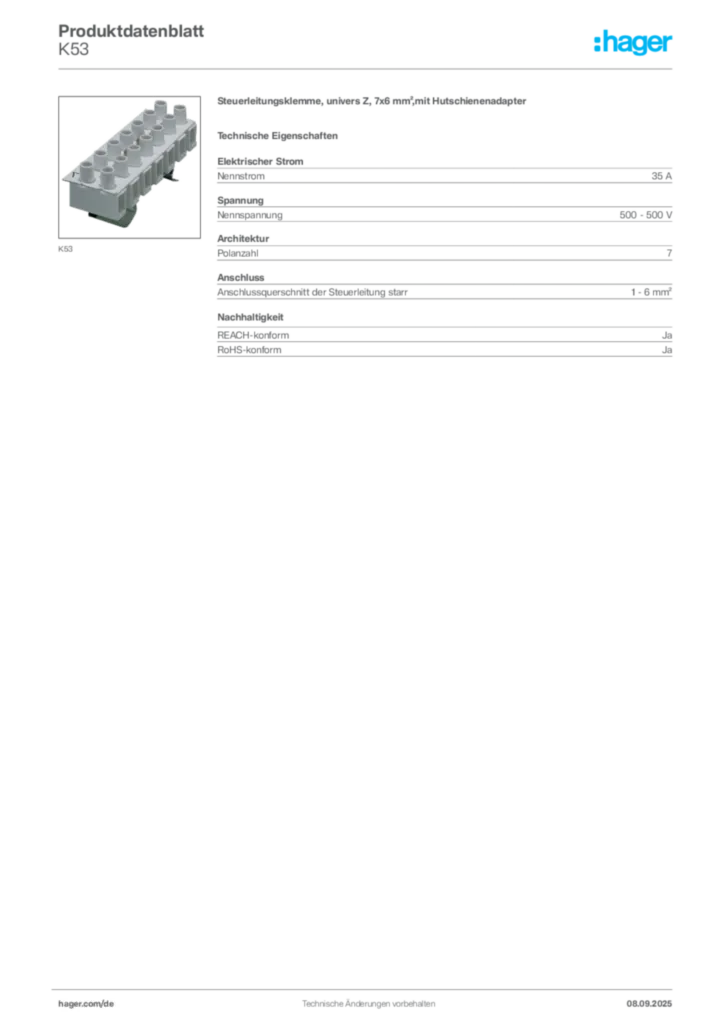 Produktdatenblatt
K53

:hager

K53

Steuerleitungsklemme, univers Z, 7x6 mm²,mit Hutschienenadapter

Technische Eigenschaften

Elektrischer Strom

| Nennstrom | 35 A |
|---|---|

Spannung

| Nennspannung | 500 - 500 V |
|---|---|

Architektur

| Polanzahl | 7 |
|---|---|

Anschluss

| Anschlussquerschnitt der Steuerleitung starr | 1 - 6 mm² |
|---|---|

Nachhaltigkeit

| REACH-konform | Ja |
|---|---|
| RoHS-konform | Ja |

hager.com/de Technische Änderungen vorbehalten 08.09.2025