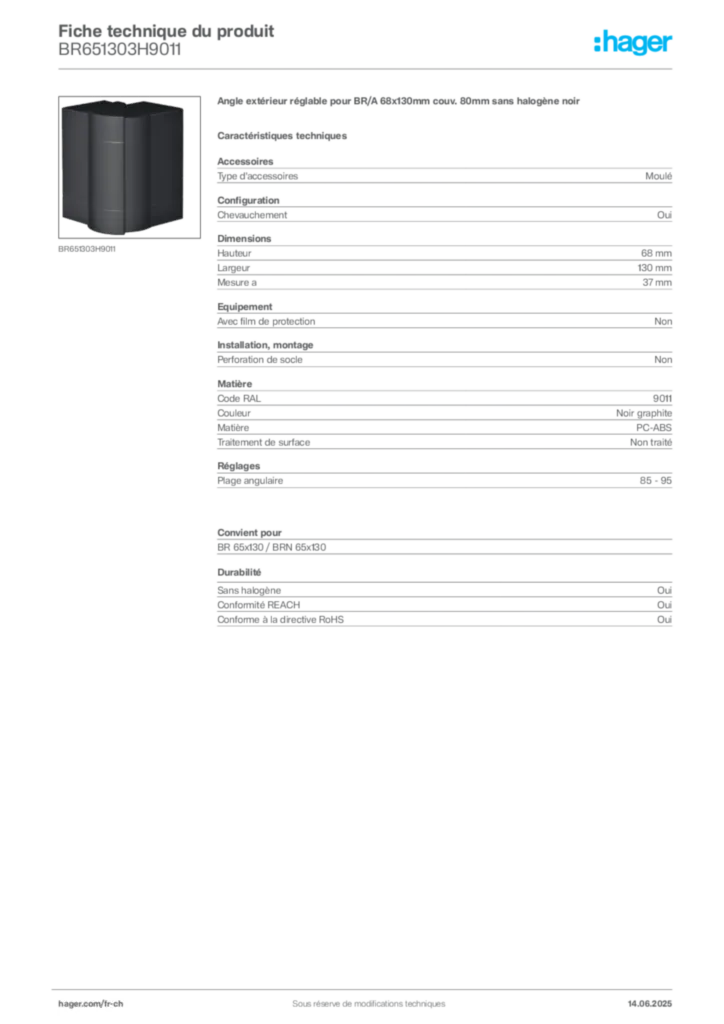 Fiche technique du produit
BR651303H9011

:hager

BR651303H9011

Angle extérieur réglable pour BR/A 68x130mm couv. 80mm sans halogène noir

Caractéristiques techniques

Accessoires

| Type d'accessoires | Moulé |
|---|---|

Configuration

| Chevauchement | Oui |
|---|---|

Dimensions

| Hauteur | 68 mm |
|---|---|
| Largeur | 130 mm |
| Mesure a | 37 mm |

Equipement

| Avec film de protection | Non |
|---|---|

Installation, montage

| Perforation de socle | Non |
|---|---|

Matière

| Code RAL | 9011 |
|---|---|
| Couleur | Noir graphite |
| Matière | PC-ABS |
| Traitement de surface | Non traité |

Réglages

| Plage angulaire | 85 - 95 |
|---|---|

Convient pour

BR 65x130 / BRN 65x130

Durabilité

| Sans halogène | Oui |
|---|---|
| Conformité REACH | Oui |
| Conforme à la directive RoHS | Oui |

hager.com/fr-ch
Sous réserve de modifications techniques
14.06.2025