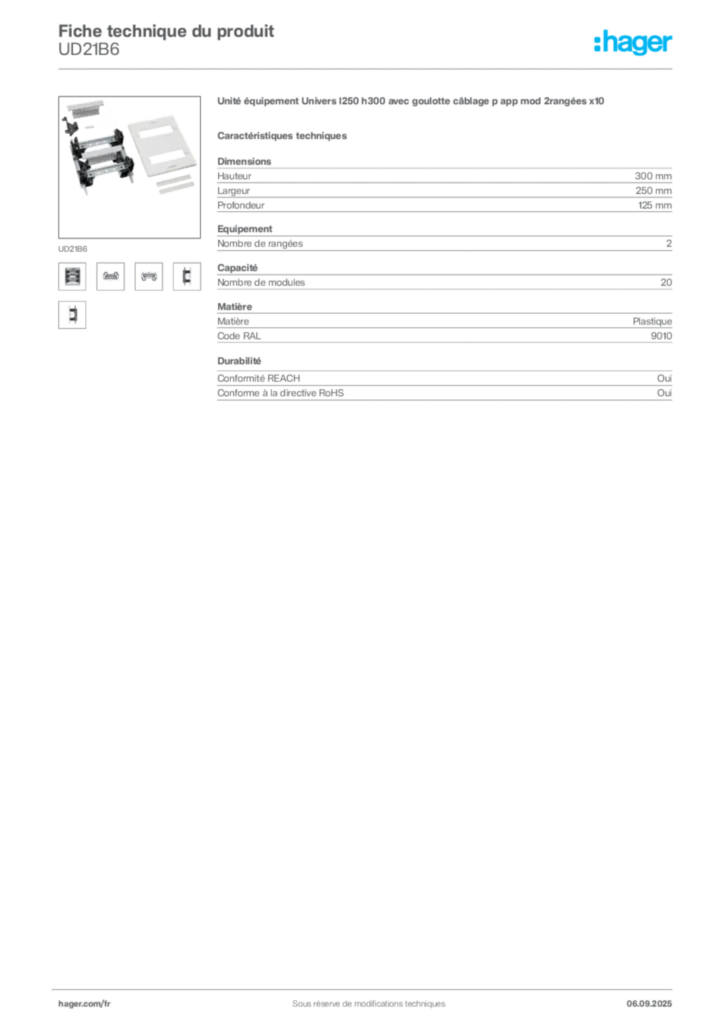 Fiche technique du produit
UD21B6

:hager

UD21B6

Unité équipement Univers l250 h300 avec goulotte câblage p app mod 2rangées x10

Caractéristiques techniques

Dimensions

| Hauteur | 300 mm |
|---|---|
| Largeur | 250 mm |
| Profondeur | 125 mm |

Equipement

| Nombre de rangées | 2 |
|---|---|

Capacité

| Nombre de modules | 20 |
|---|---|

Matière

| Matière | Plastique |
|---|---|
| Code RAL | 9010 |

Durabilité

| Conformité REACH | Oui |
|---|---|
| Conforme à la directive RoHS | Oui |

hager.com/fr
Sous réserve de modifications techniques
06.09.2025