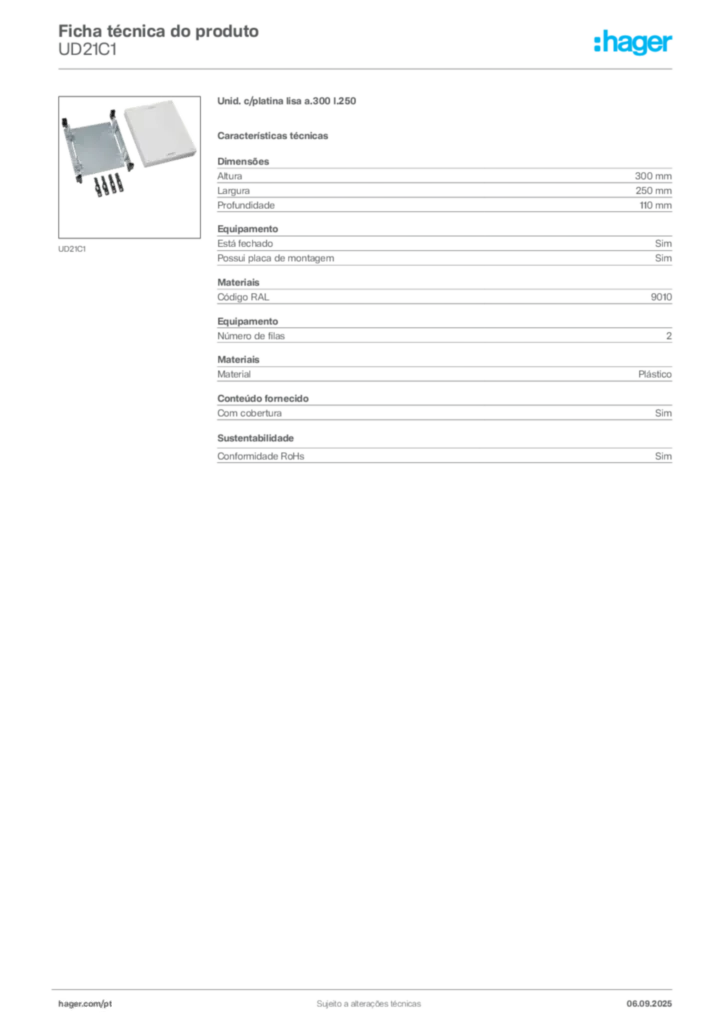 Ficha técnica do produto
UD21C1

:hager

UD21C1

Unid. c/platina lisa a.300 l.250

Características técnicas

Dimensões

| Altura | 300 mm |
|---|---|
| Largura | 250 mm |
| Profundidade | 110 mm |

Equipamento

| Está fechado | Sim |
|---|---|
| Possui placa de montagem | Sim |

Materiais

| Código RAL | 9010 |
|---|---|

Equipamento

| Número de filas | 2 |
|---|---|

Materiais

| Material | Plástico |
|---|---|

Conteúdo fornecido

| Com cobertura | Sim |
|---|---|

Sustentabilidade

| Conformidade RoHs | Sim |
|---|---|

hager.com/pt
Sujeito a alterações técnicas
06.09.2025