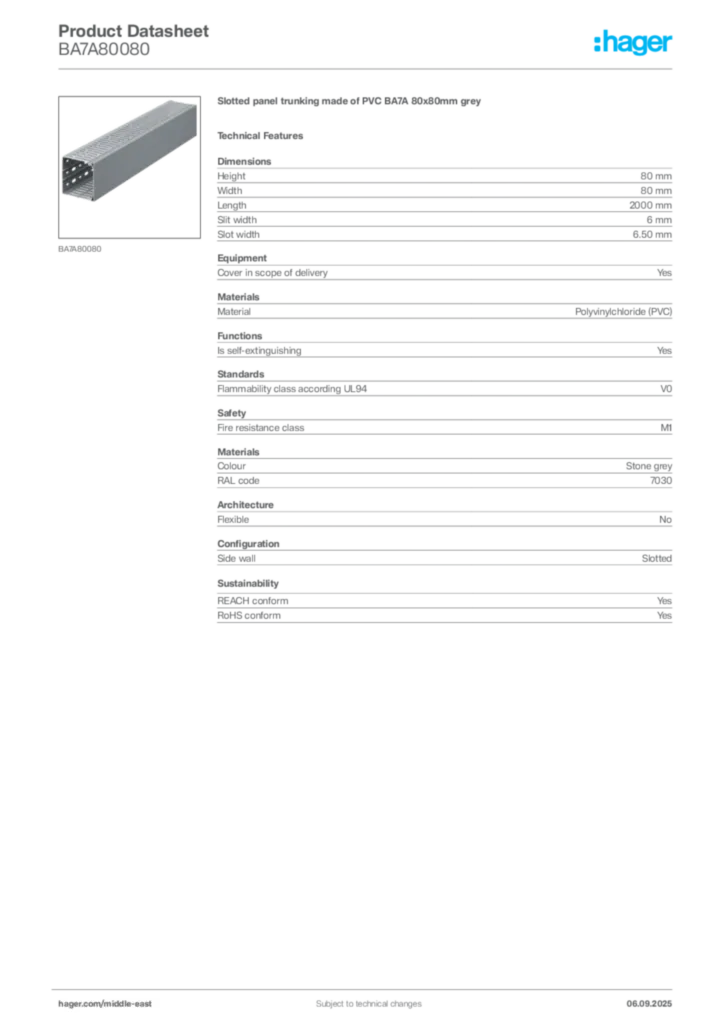 Product Datasheet
BA7A80080

:hager

BA7A80080

Slotted panel trunking made of PVC BA7A 80x80mm grey

Technical Features

Dimensions

| | |
|---|---|
| Height | 80 mm |
| Width | 80 mm |
| Length | 2000 mm |
| Slit width | 6 mm |
| Slot width | 6.50 mm |

Equipment

| | |
|---|---|
| Cover in scope of delivery | Yes |

Materials

| | |
|---|---|
| Material | Polyvinylchloride (PVC) |

Functions

| | |
|---|---|
| Is self-extinguishing | Yes |

Standards

| | |
|---|---|
| Flammability class according UL94 | V0 |

Safety

| | |
|---|---|
| Fire resistance class | M1 |

Materials

| | |
|---|---|
| Colour | Stone grey |
| RAL code | 7030 |

Architecture

| | |
|---|---|
| Flexible | No |

Configuration

| | |
|---|---|
| Side wall | Slotted |

Sustainability

| | |
|---|---|
| REACH conform | Yes |
| RoHS conform | Yes |

hager.com/middle-east

Subject to technical changes

06.09.2025