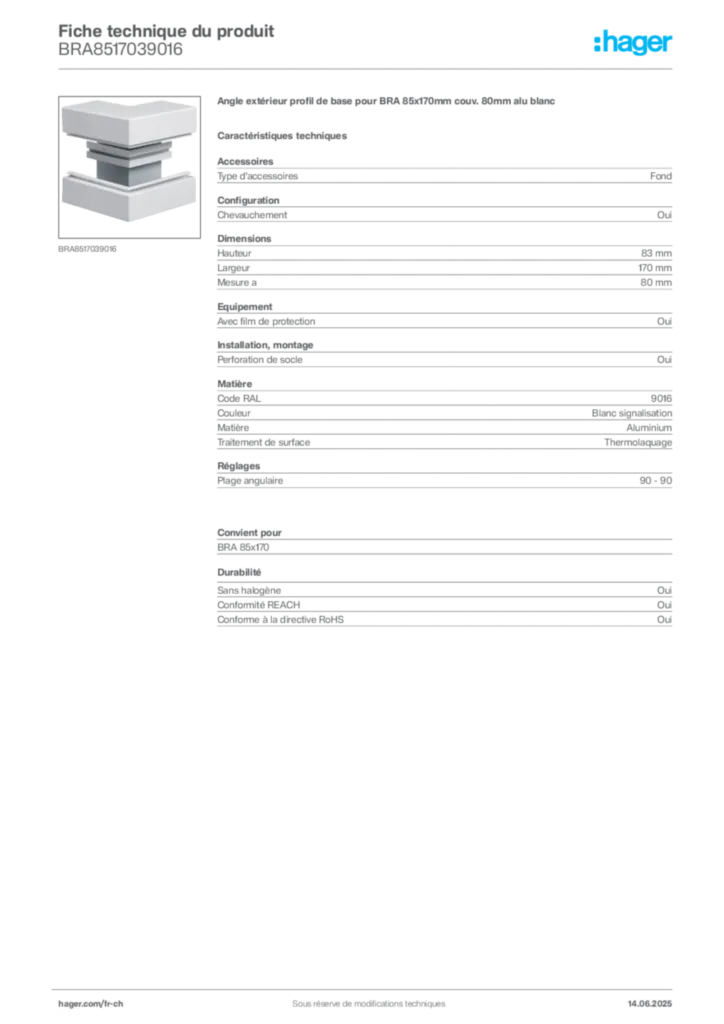 Fiche technique du produit
BRA8517039016

:hager

BRA8517039016

Angle extérieur profil de base pour BRA 85x170mm couv. 80mm alu blanc

Caractéristiques techniques

Accessoires

| Type d'accessoires | Fond |
|---|---|

Configuration

| Chevauchement | Oui |
|---|---|

Dimensions

| Hauteur | 83 mm |
|---|---|
| Largeur | 170 mm |
| Mesure a | 80 mm |

Equipement

| Avec film de protection | Oui |
|---|---|

Installation, montage

| Perforation de socle | Oui |
|---|---|

Matière

| Code RAL | 9016 |
|---|---|
| Couleur | Blanc signalisation |
| Matière | Aluminium |
| Traitement de surface | Thermolaquage |

Réglages

| Plage angulaire | 90 - 90 |
|---|---|

Convient pour

BRA 85x170

Durabilité

| Sans halogène | Oui |
|---|---|
| Conformité REACH | Oui |
| Conforme à la directive RoHS | Oui |

hager.com/fr-ch
Sous réserve de modifications techniques
14.06.2025