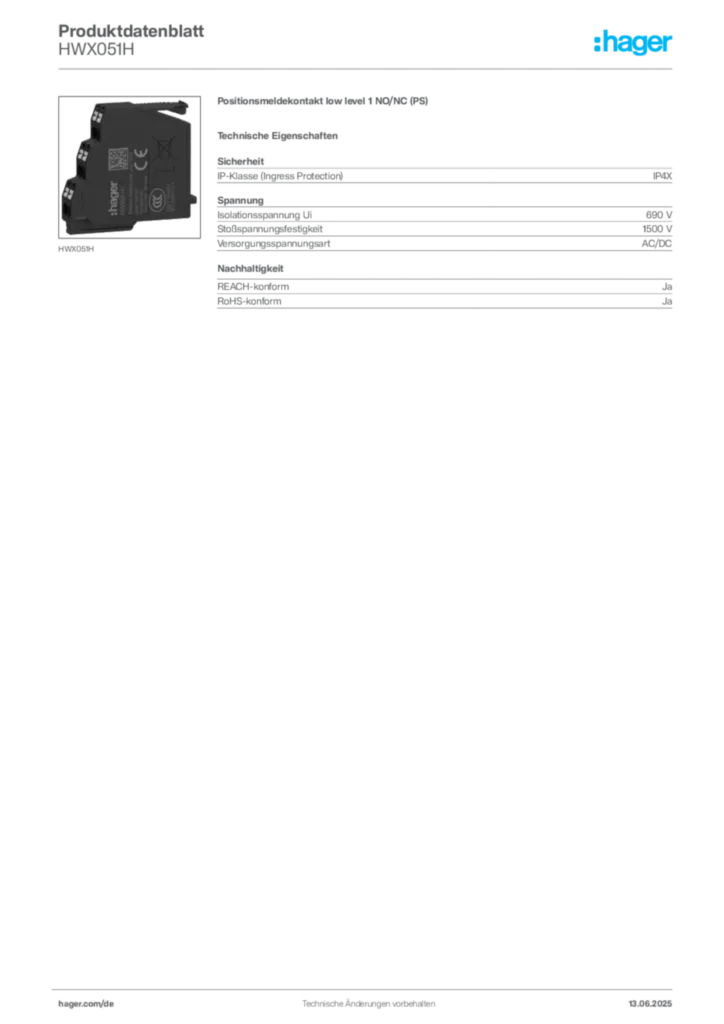 Produktdatenblatt
HWX051H

:hager

HWX051H

Positionsmeldekontakt low level 1 NO/NC (PS)

Technische Eigenschaften

Sicherheit

| IP-Klasse (Ingress Protection) | IP4X |
|---|---|

Spannung

| Isolationsspannung Ui | 690 V |
|---|---|
| Stoßspannungsfestigkeit | 1500 V |
| Versorgungsspannungsart | AC/DC |

Nachhaltigkeit

| REACH-konform | Ja |
|---|---|
| RoHS-konform | Ja |

hager.com/de
Technische Änderungen vorbehalten
13.06.2025