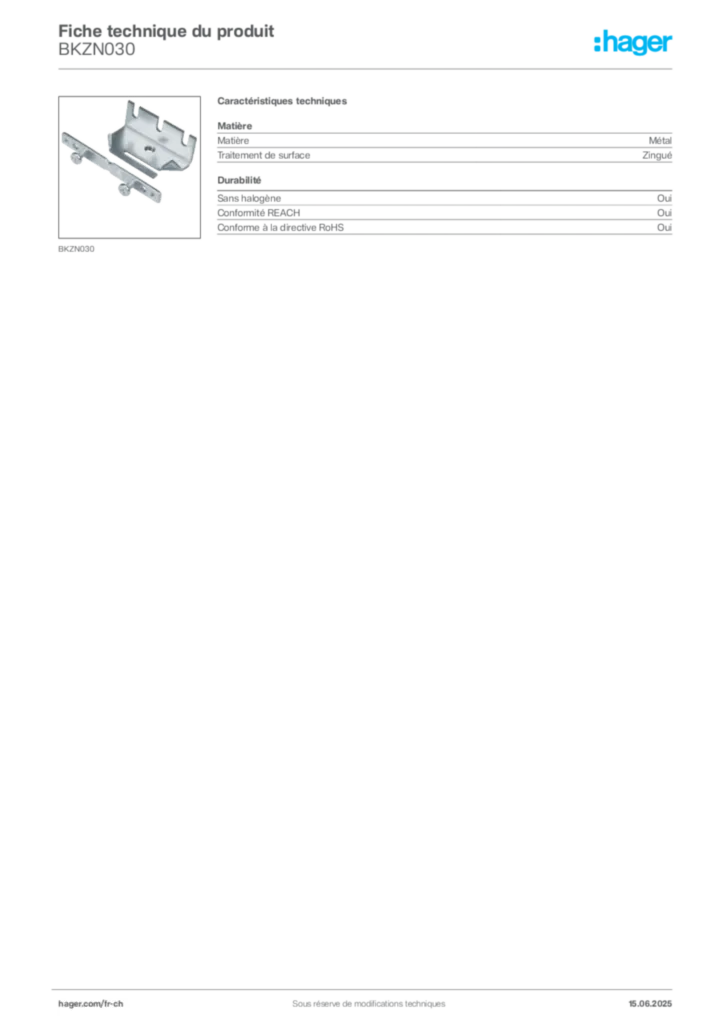 Fiche technique du produit
BKZN030

:hager

BKZN030

Caractéristiques techniques

Matière

| Matière | Métal |
|---|---|
| Traitement de surface | Zingué |

Durabilité

| Sans halogène | Oui |
|---|---|
| Conformité REACH | Oui |
| Conforme à la directive RoHS | Oui |

hager.com/fr-ch

Sous réserve de modifications techniques

15.06.2025