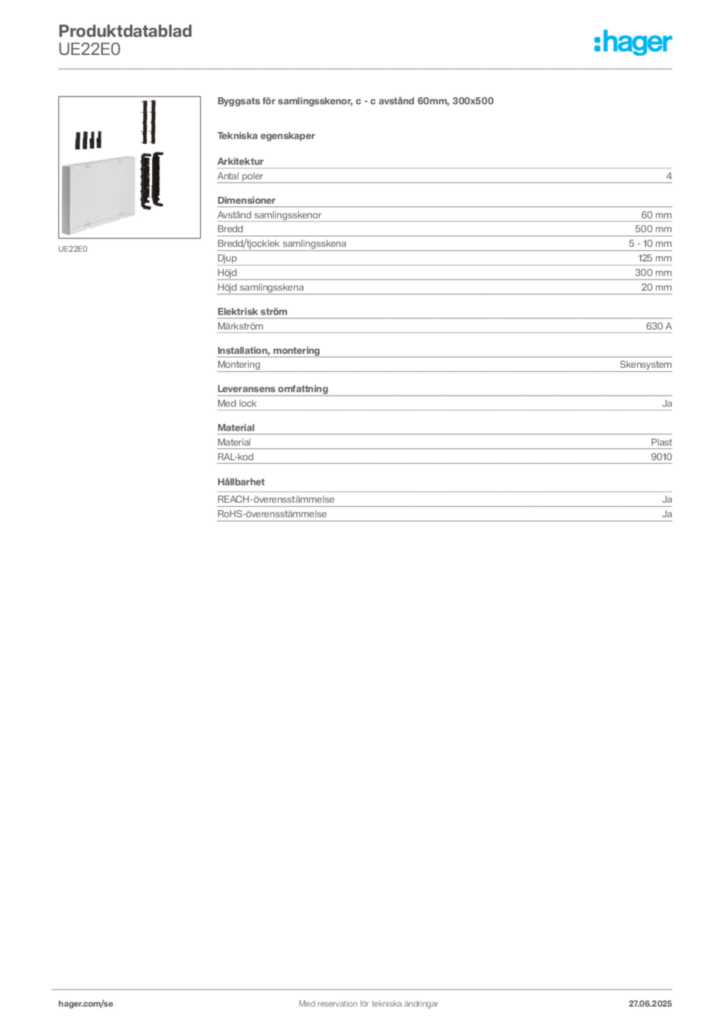 Produktdatablad
UE22E0

:hager

UE22E0

Byggsats för samlingsskenor, c - c avstånd 60mm, 300x500

Tekniska egenskaper

Arkitektur

| Antal poler | 4 |
|---|---|

Dimensioner

| Avstånd samlingsskenor | 60 mm |
|---|---|
| Bredd | 500 mm |
| Bredd/tjocklek samlingsskena | 5 - 10 mm |
| Djup | 125 mm |
| Höjd | 300 mm |
| Höjd samlingsskena | 20 mm |

Elektrisk ström

| Märkström | 630 A |
|---|---|

Installation, montering

| Montering | Skensystem |
|---|---|

Leveransens omfattning

| Med lock | Ja |
|---|---|

Material

| Material | Plast |
|---|---|
| RAL-kod | 9010 |

Hållbarhet

| REACH-överensstämmelse | Ja |
|---|---|
| RoHS-överensstämmelse | Ja |

hager.com/se
Med reservation för tekniska ändringar
27.06.2025