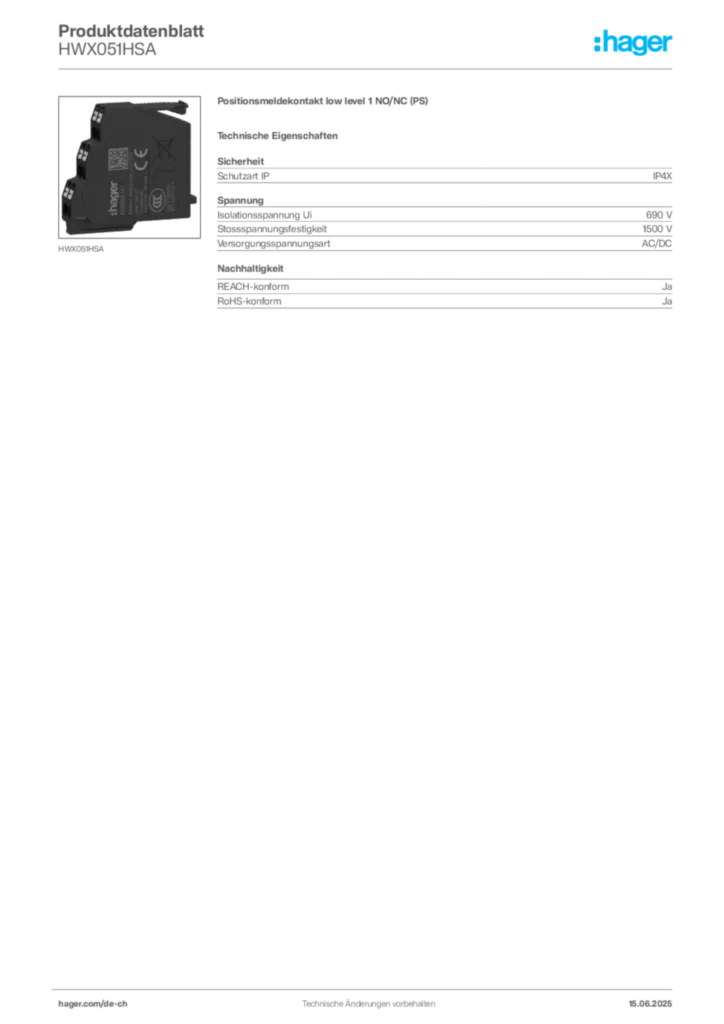 Produktdatenblatt
HWX051HSA

:hager

HWX051HSA

Positionsmeldekontakt low level 1 NO/NC (PS)

Technische Eigenschaften

Sicherheit

| Schutzart IP | IP4X |
|---|---|

Spannung

| Isolationsspannung Ui | 690 V |
|---|---|
| Stossspannungsfestigkeit | 1500 V |
| Versorgungsspannungsart | AC/DC |

Nachhaltigkeit

| REACH-konform | Ja |
|---|---|
| RoHS-konform | Ja |

hager.com/de-ch
Technische Änderungen vorbehalten
15.06.2025