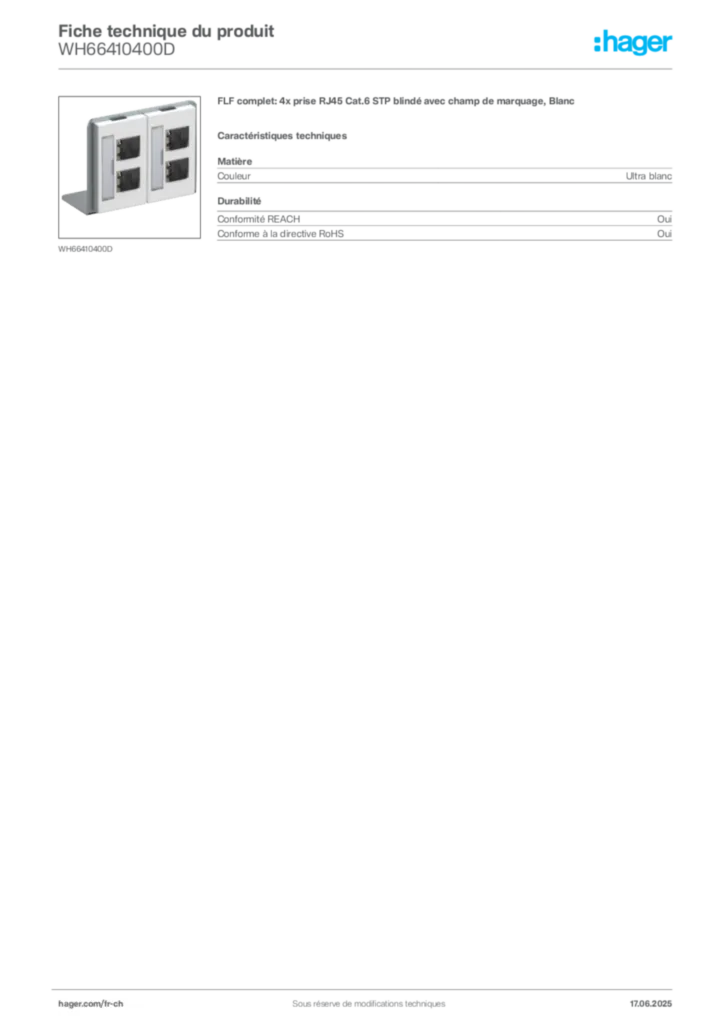 Fiche technique du produit
WH66410400D

:hager

WH66410400D

FLF complet: 4x prise RJ45 Cat.6 STP blindé avec champ de marquage, Blanc

Caractéristiques techniques

Matière

| Couleur | Ultra blanc |
|---|---|

Durabilité

| Conformité REACH | Oui |
|---|---|
| Conforme à la directive RoHS | Oui |

hager.com/fr-ch
Sous réserve de modifications techniques
17.06.2025